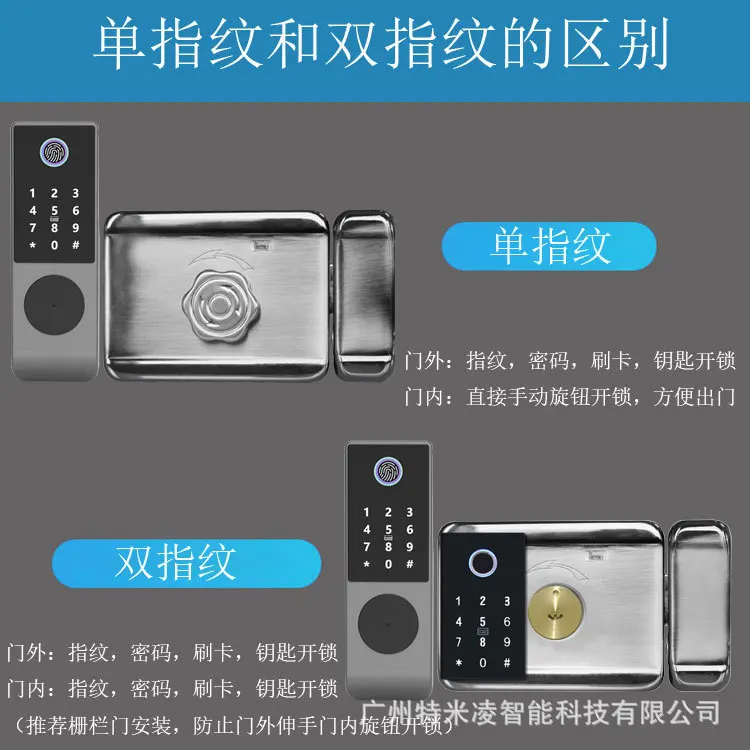 单指纹和双指纹的区别

1 2 3
4 5 6
7 8 9
* 0 #

单指纹

门外：指纹，密码，刷卡，钥匙开锁
门内：直接手动旋钮开锁，方便出门

1 2 3
4 5 6
7 8 9
* 0 #

双指纹

1 2 3
4 5 6
7 8 9
* 0 #

门外：指纹，密码，刷卡，钥匙开锁
门内：指纹，密码，刷卡，钥匙开锁
（推荐栅栏门安装，防止门外伸手门内旋钮开锁）

广州特米凌智能科技有限公司