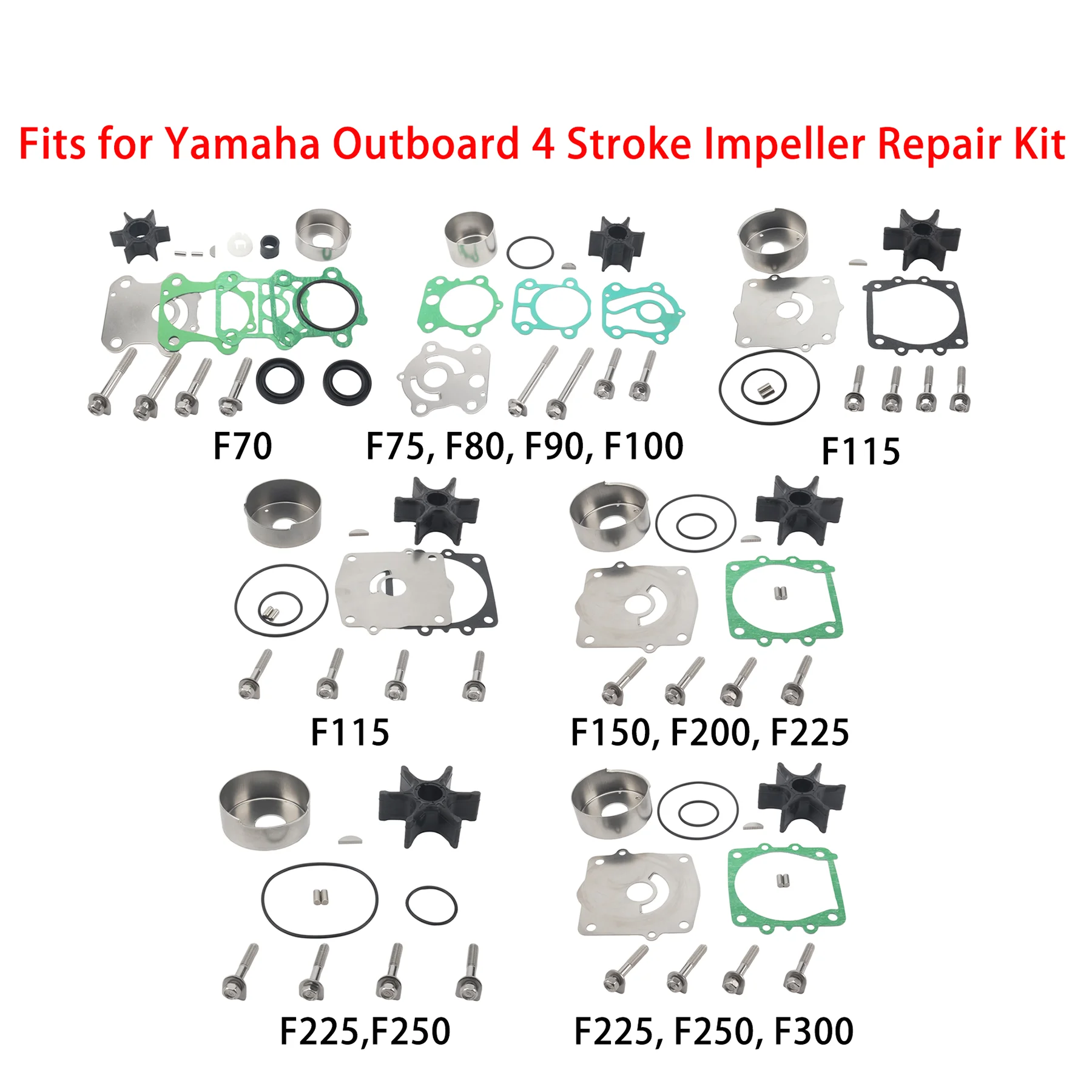 Fits for Yamaha Outboard 4 Stroke Impeller Repair Kit

F70

F75, F80, F90, F100

F115

F115

F150, F200, F225

F225,F250

F225, F250, F300