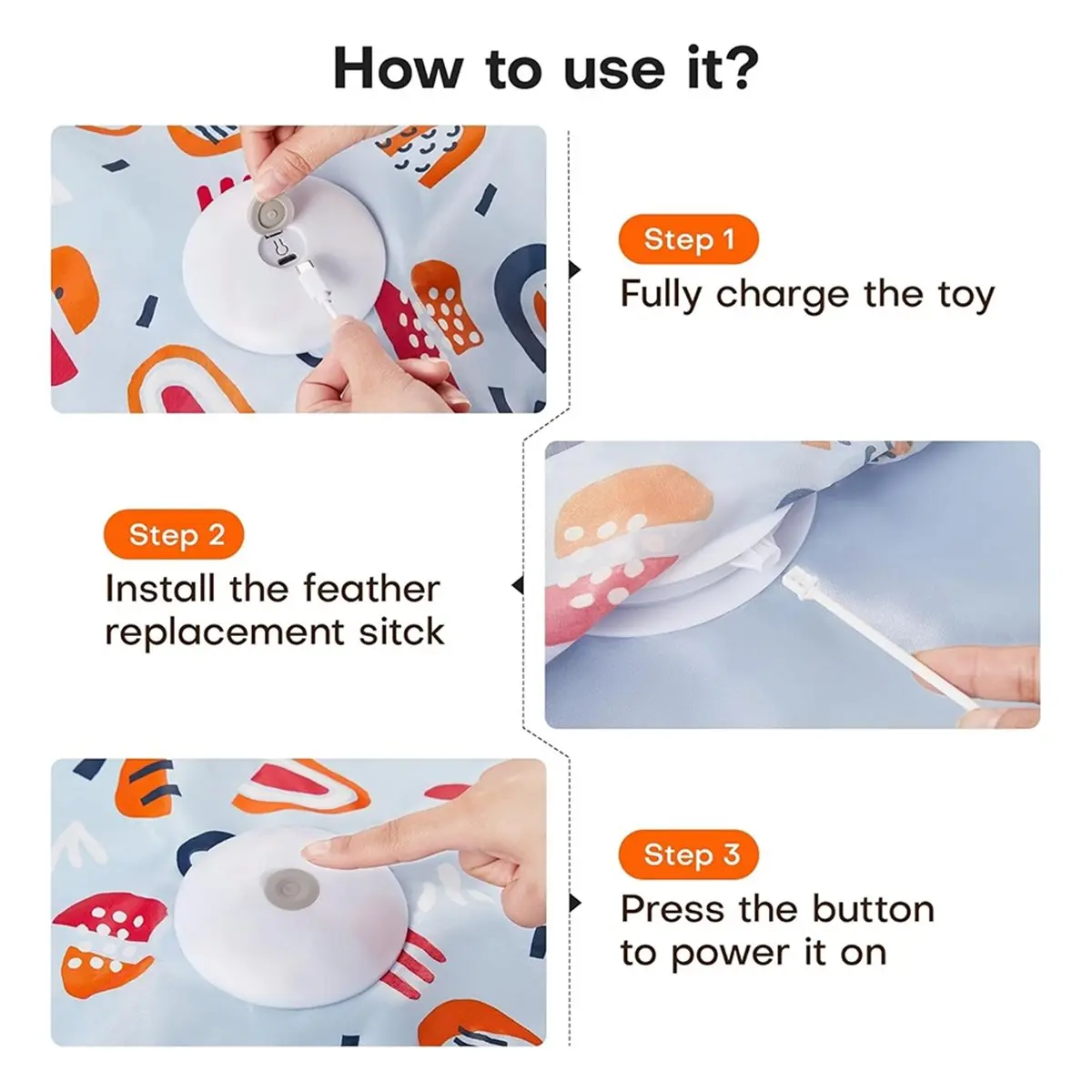 How to use it?

Step 1
Fully charge the toy

Step 2
Install the feather replacement sitck

Step 3
Press the button to power it on