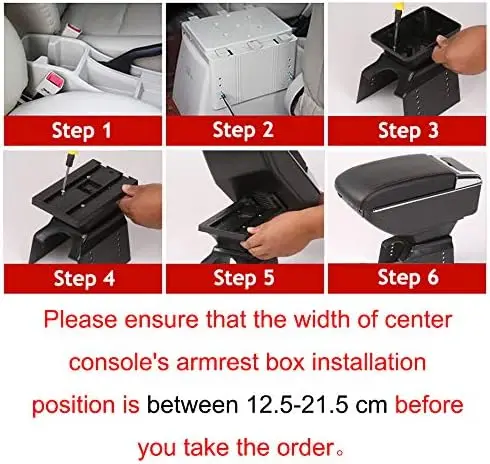 Step 1

Step 2

Step 3

Step 4

Step 5

Step 6

Please ensure that the width of center console's armrest box installation position is between 12.5-21.5 cm before you take the order。