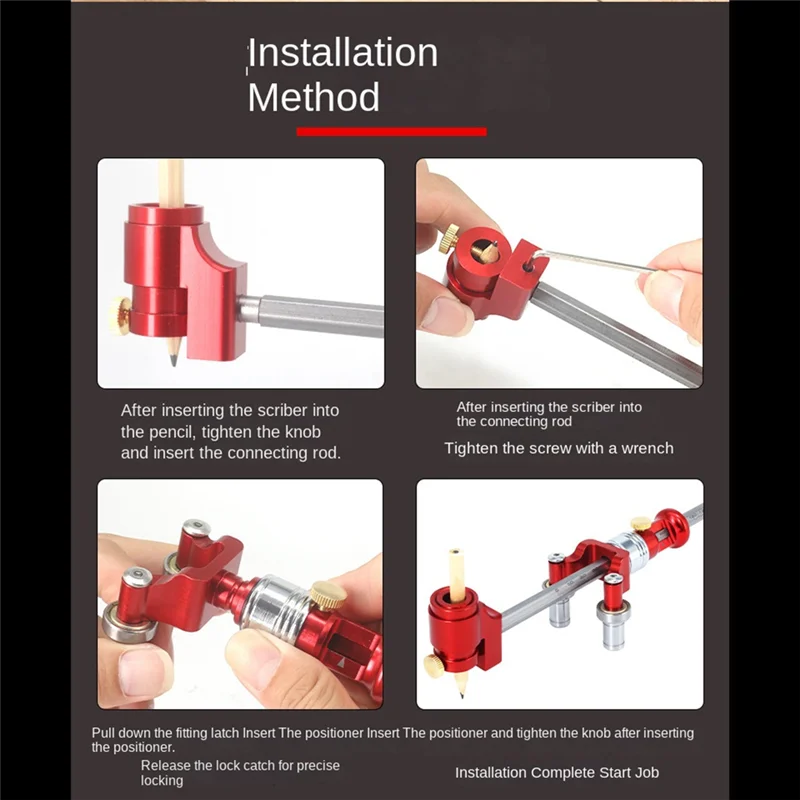 Installation Method

After inserting the scriber into the pencil, tighten the knob and insert the connecting rod.

After inserting the scriber into the connecting rod

Tighten the screw with a wrench

Pull down the fitting latch Insert The positioner Insert The positioner and tighten the knob after inserting the positioner.

Release the lock catch for precise locking

Installation Complete Start Job