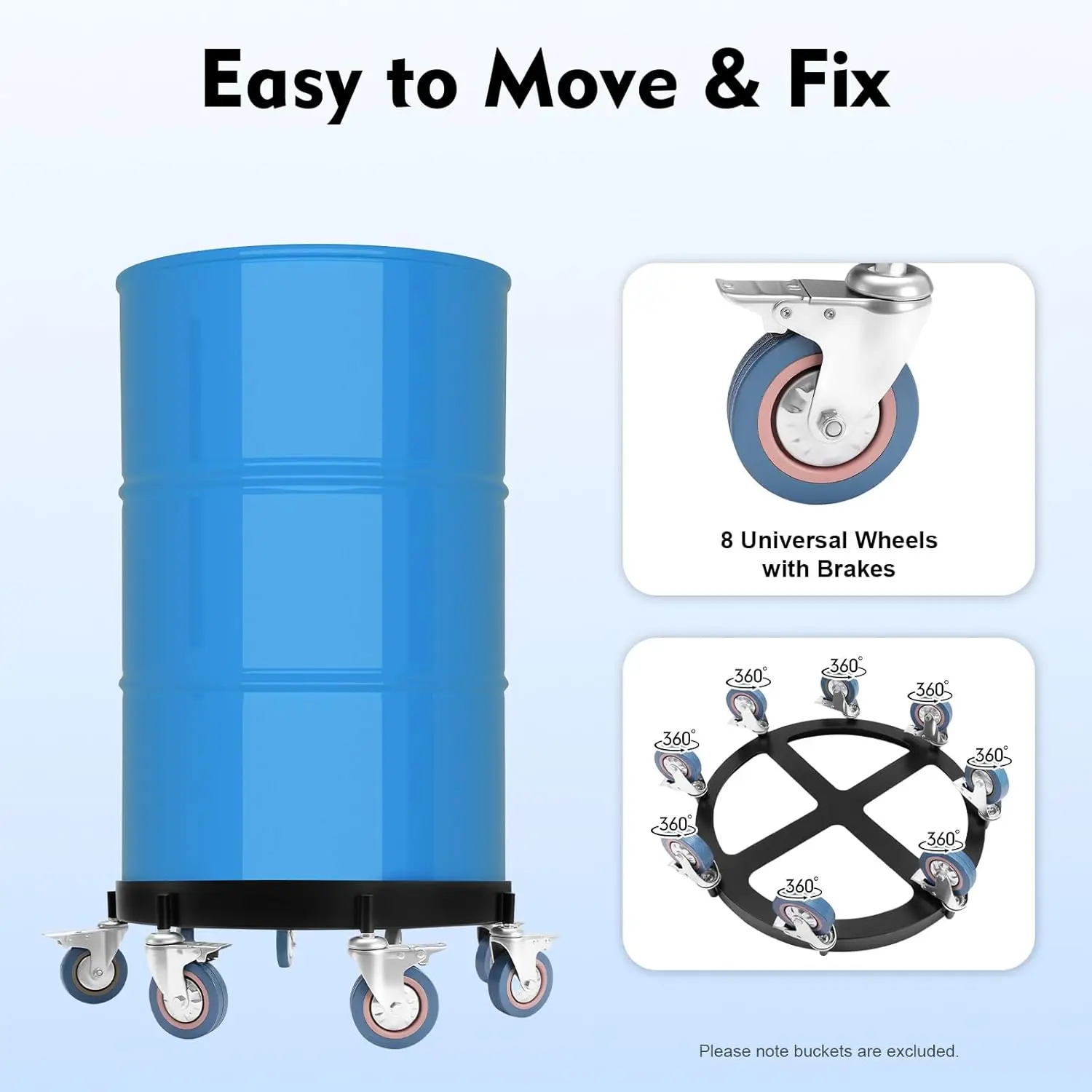 Easy to Move & Fix

8 Universal Wheels with Brakes

360°

360°

360°

360°

360°

360°

360°

360°

Please note buckets are excluded.