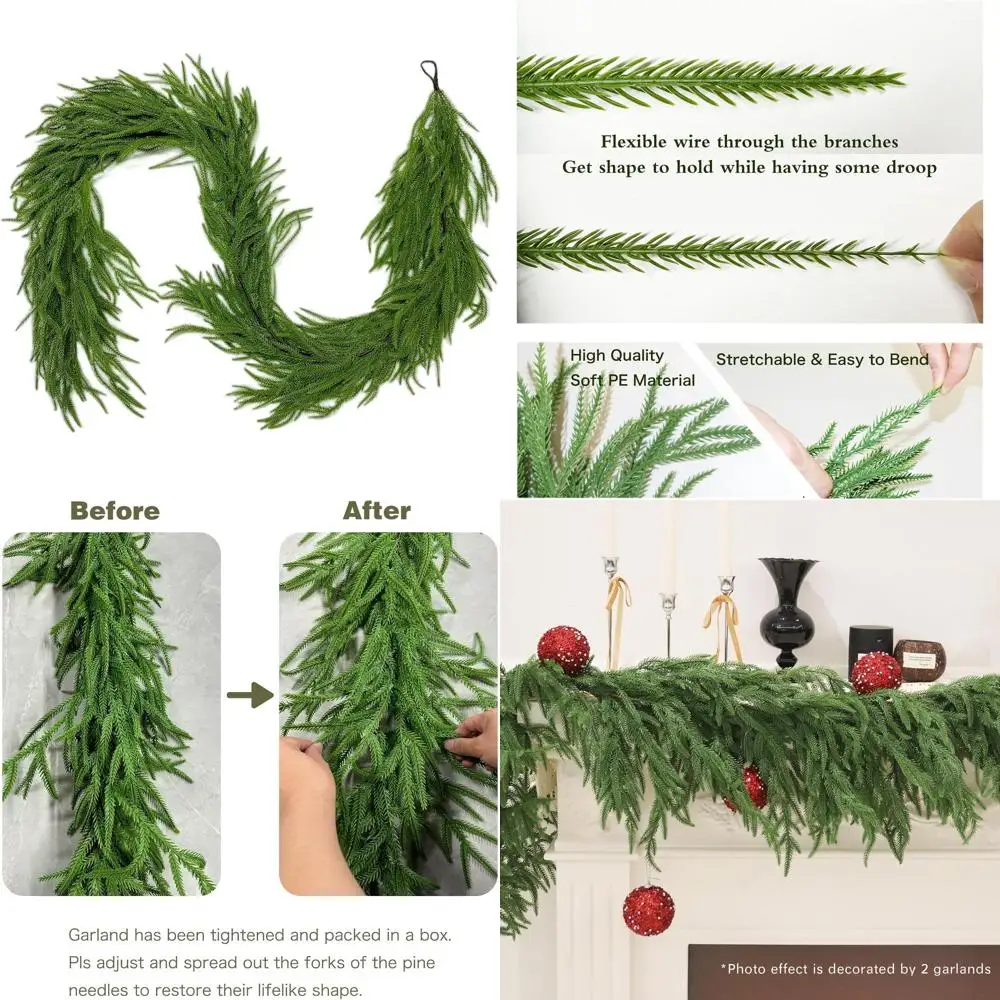 Flexible wire through the branches
Get shape to hold while having some droop

High Quality
Soft PE Material

Stretchable & Easy to Bend

Before

After

Garland has been tightened and packed in a box. Pls adjust and spread out the forks of the pine needles to restore their lifelike shape.

*Photo effect is decorated by 2 garlands