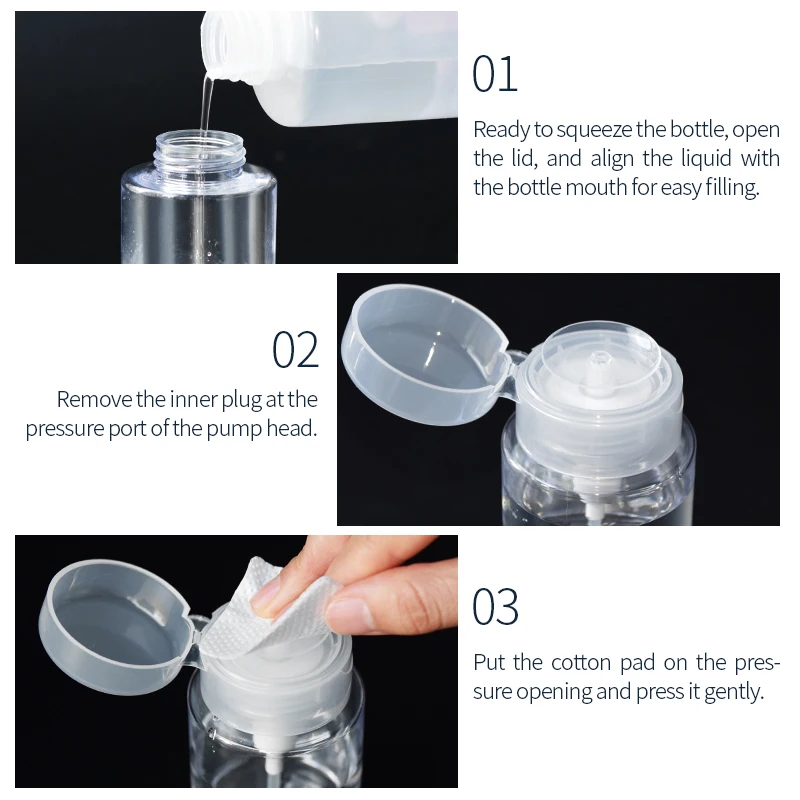 01

Ready to squeeze the bottle, open the lid, and align the liquid with the bottle mouth for easy filling.

02

Remove the inner plug at the pressure port of the pump head.

03

Put the cotton pad on the pressure opening and press it gently.