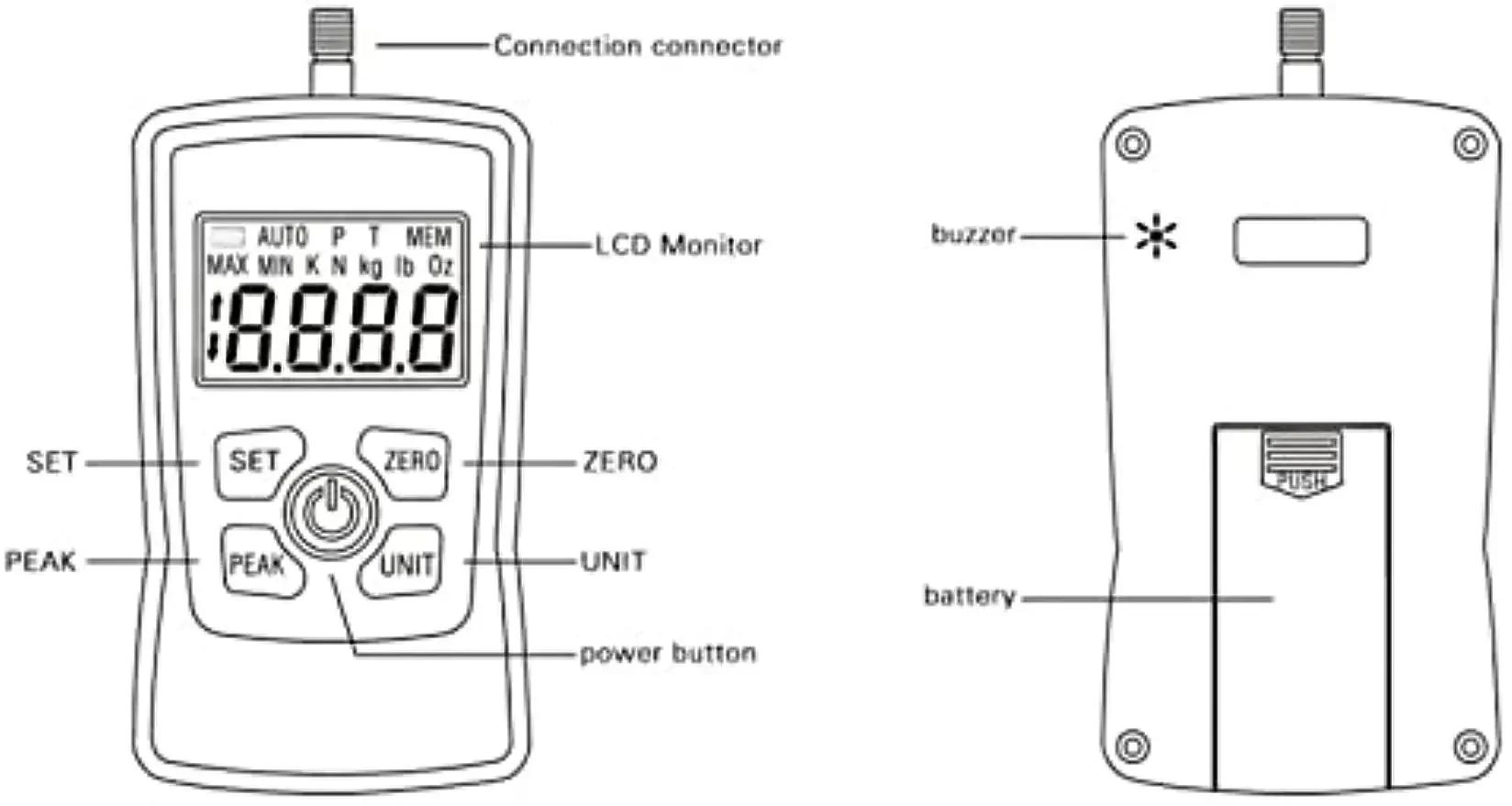 Connection connector

AUTO P T MEM
MAX MIN K N kg lb Oz
18.8.8.8

LCD Monitor

SET
SET
ZERO
ZERO
PEAK
PEAK
UNIT
UNIT
power button

buzzer

PUSH

battery