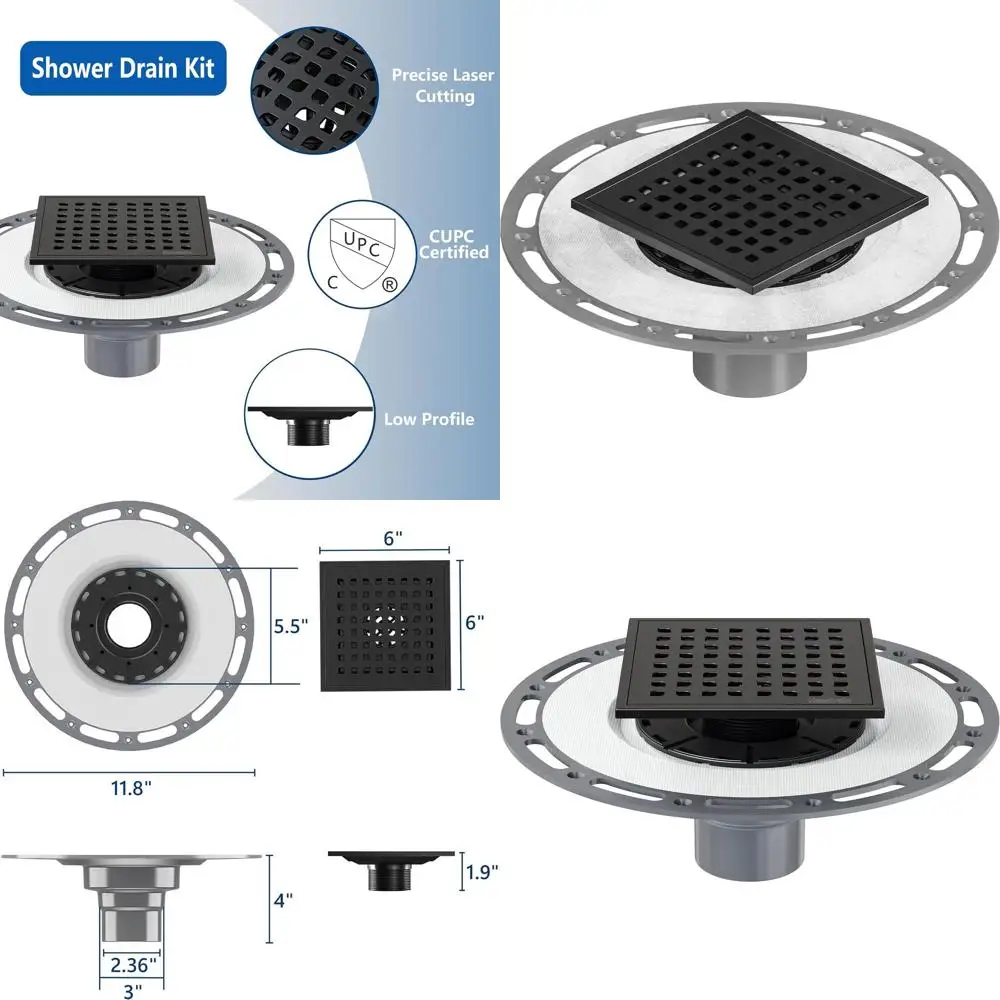 Shower Drain Kit

Precise Laser Cutting

UPC
C ®

CUPC Certified

Low Profile

6"

5.5"

6"

11.8"

4"

1.9"

2.36"

3"