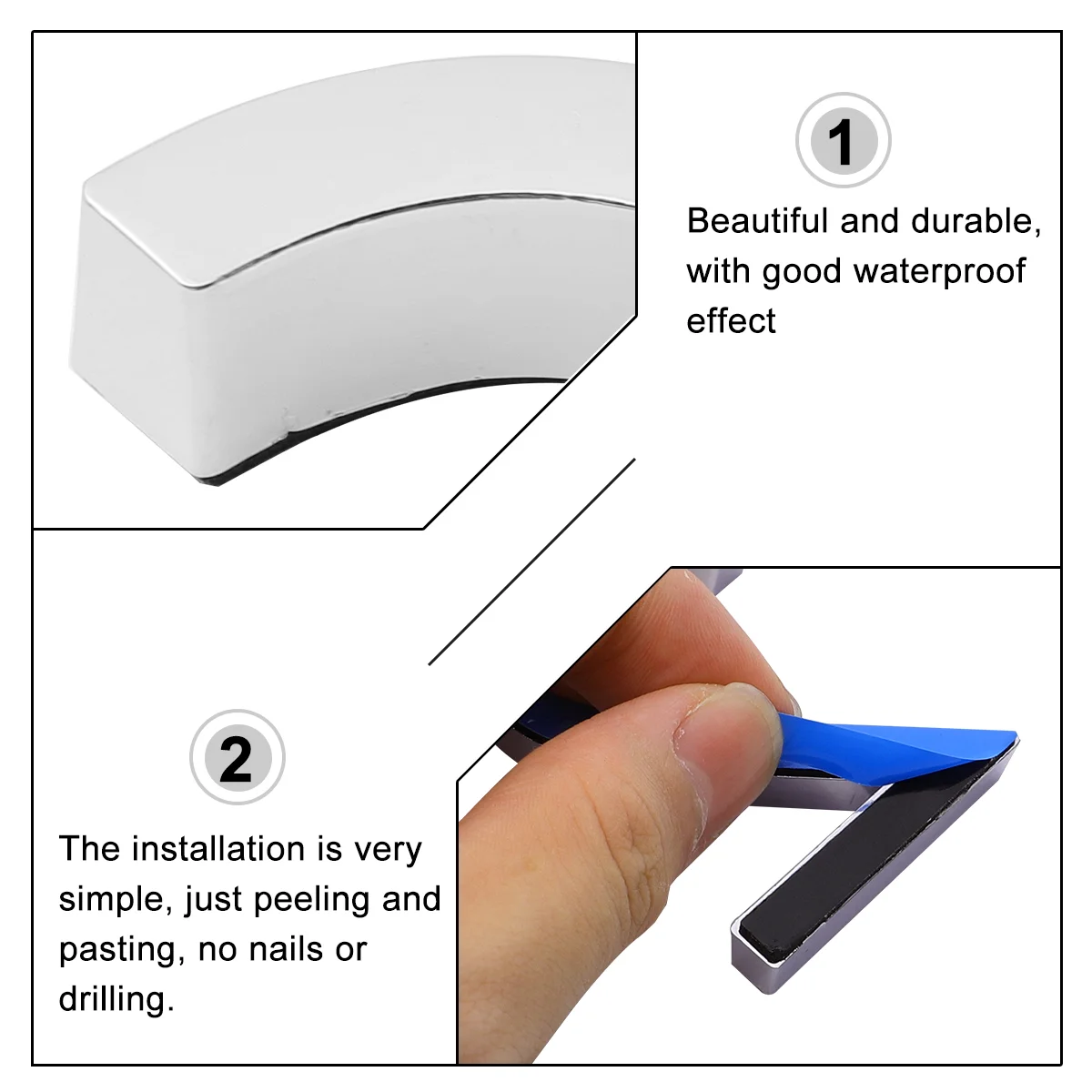 1

Beautiful and durable, with good waterproof effect

2

The installation is very simple, just peeling and pasting, no nails or drilling.