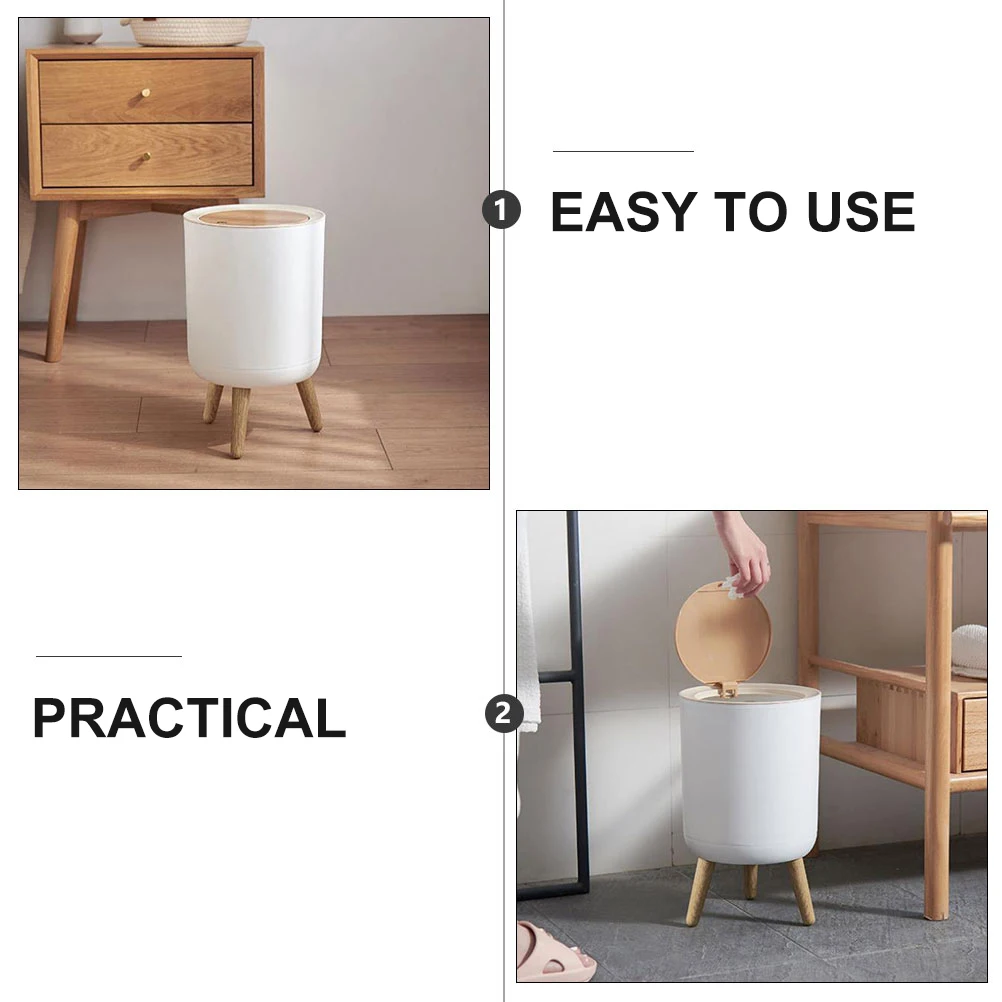 1 EASY TO USE

PRACTICAL

2