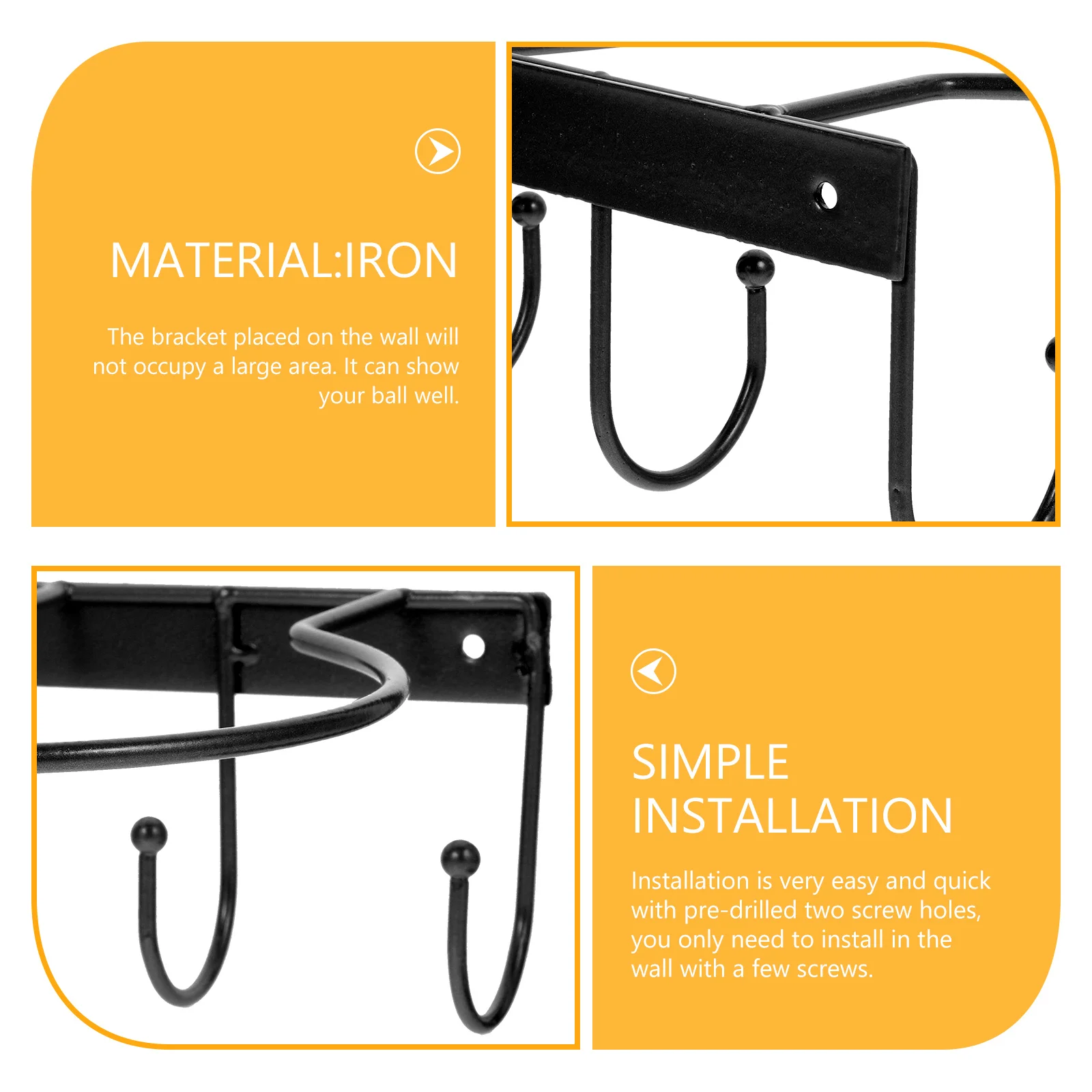 MATERIAL:IRON

The bracket placed on the wall will not occupy a large area. It can show your ball well.

SIMPLE INSTALLATION

Installation is very easy and quick with pre-drilled two screw holes, you only need to install in the wall with a few screws.