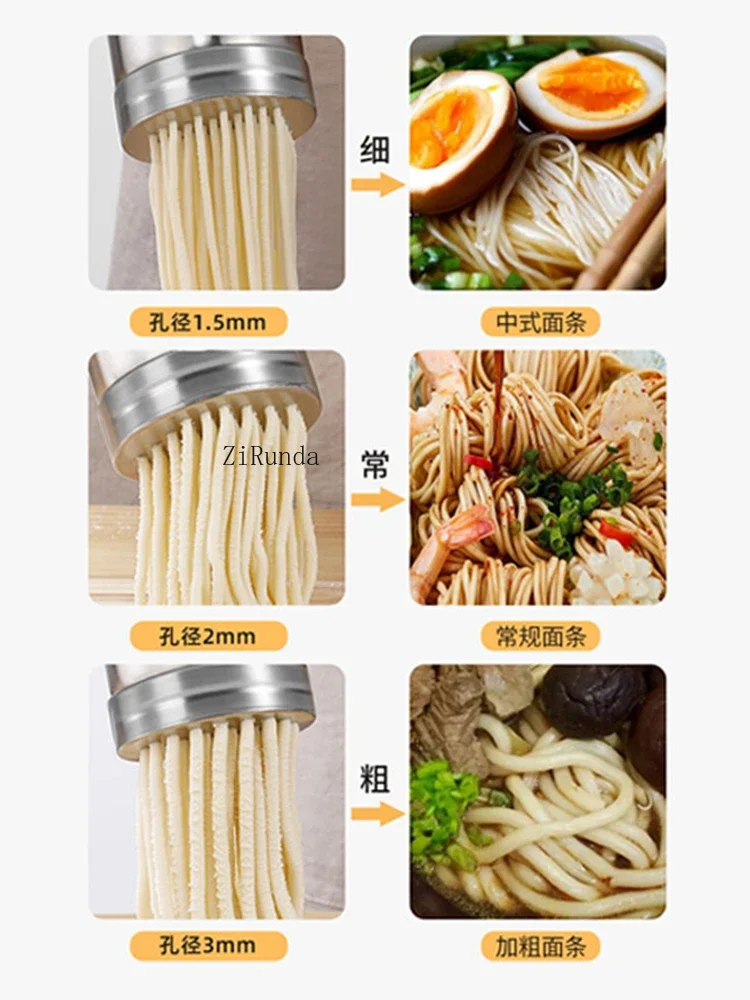 细

孔径1.5mm

中式面条

ZiRunda

常

孔径2mm

常规面条

粗

孔径3mm

加粗面条