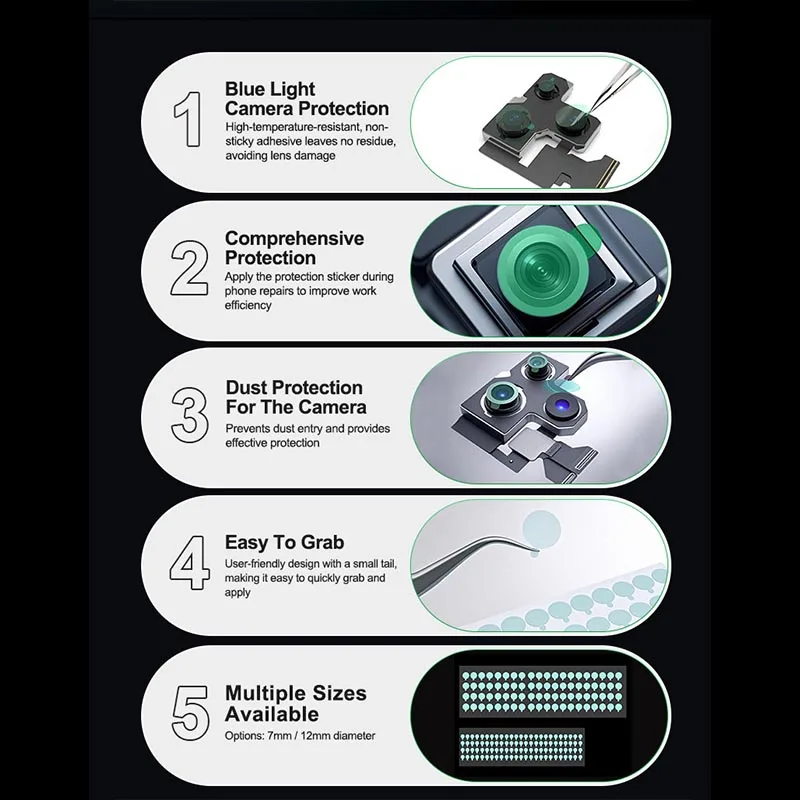 1

Blue Light Camera Protection

High-temperature-resistant, non-sticky adhesive leaves no residue, avoiding lens damage

2

Comprehensive Protection

Apply the protection sticker during phone repairs to improve work efficiency

3

Dust Protection For The Camera

Prevents dust entry and provides effective protection

4

Easy To Grab

User-friendly design with a small tail, making it easy to quickly grab and apply

5

Multiple Sizes Available

Options: 7mm / 12mm diameter