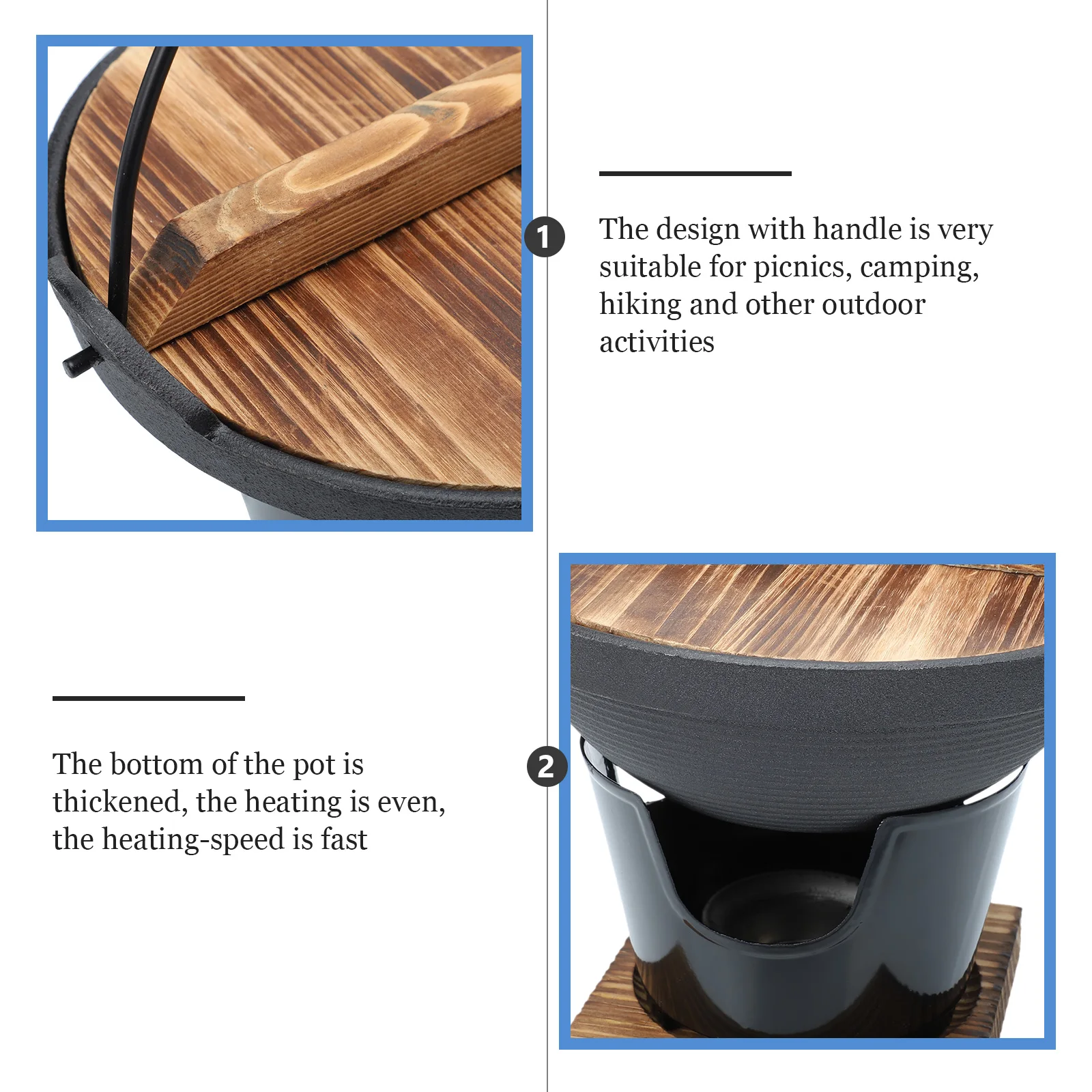 1

The design with handle is very suitable for picnics, camping, hiking and other outdoor activities

The bottom of the pot is thickened, the heating is even, the heating-speed is fast

2