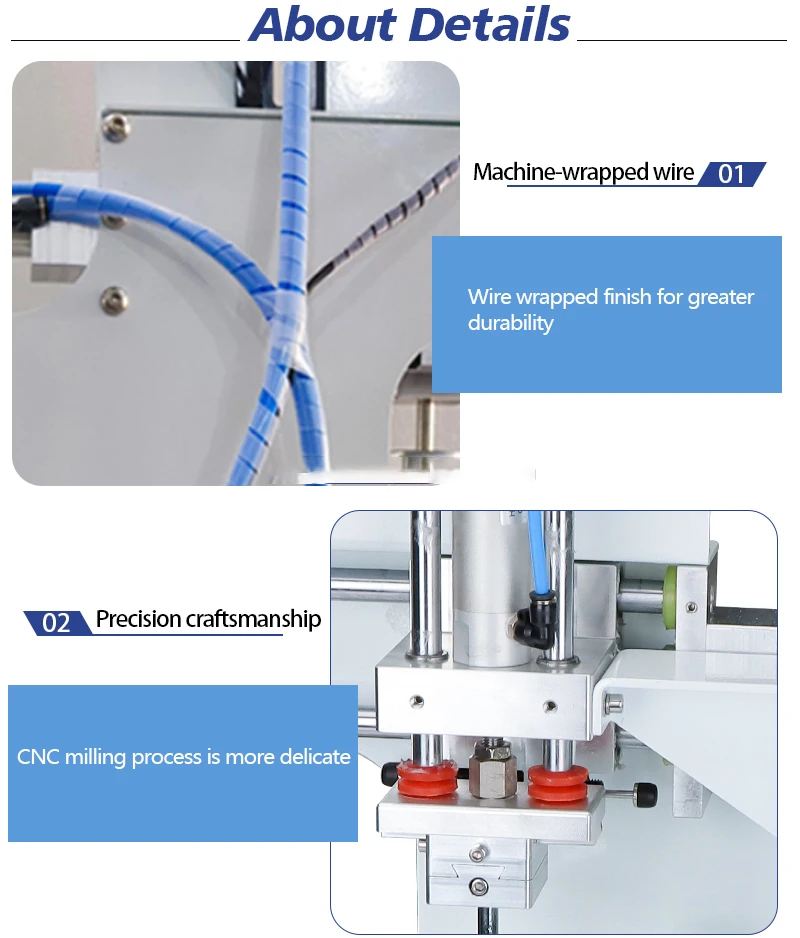 About Details

Machine-wrapped wire 01

Wire wrapped finish for greater durability

02 Precision craftsmanship

CNC milling process is more delicate