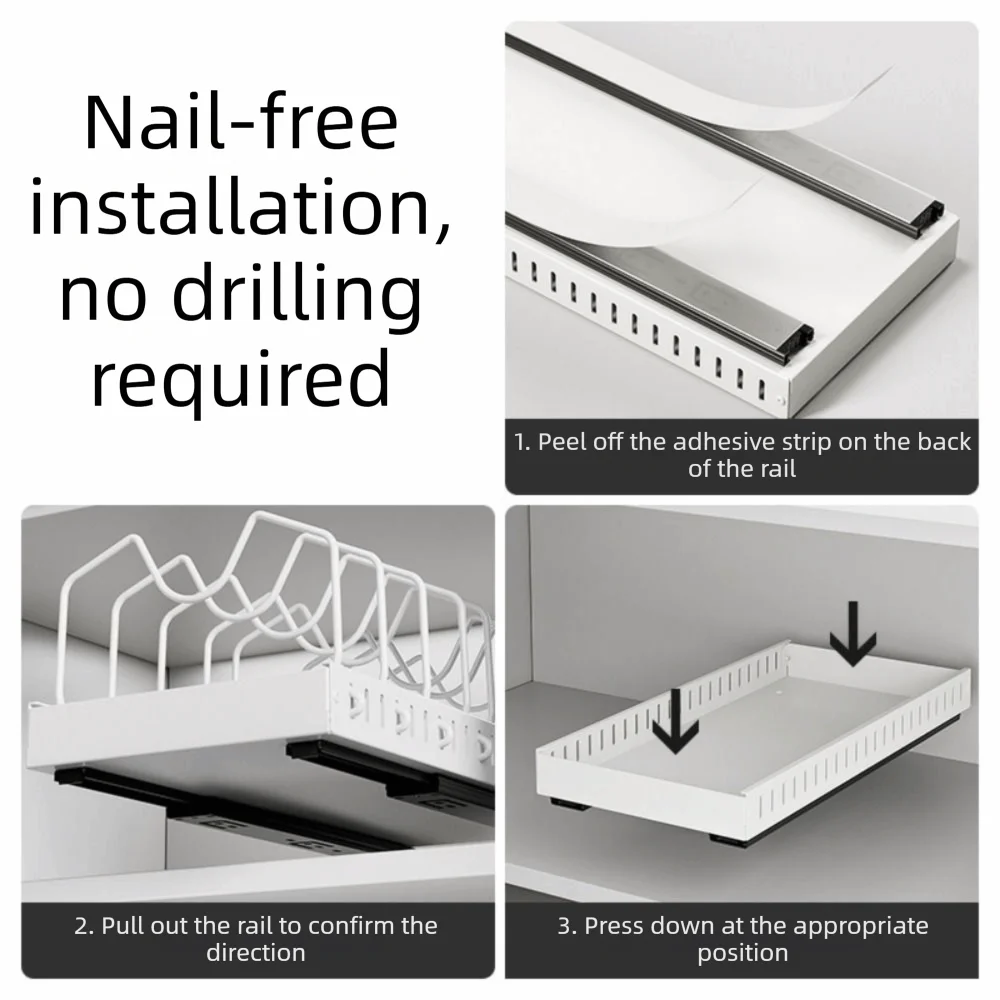 Nail-free installation, no drilling required

1. Peel off the adhesive strip on the back of the rail

2. Pull out the rail to confirm the direction

3. Press down at the appropriate position