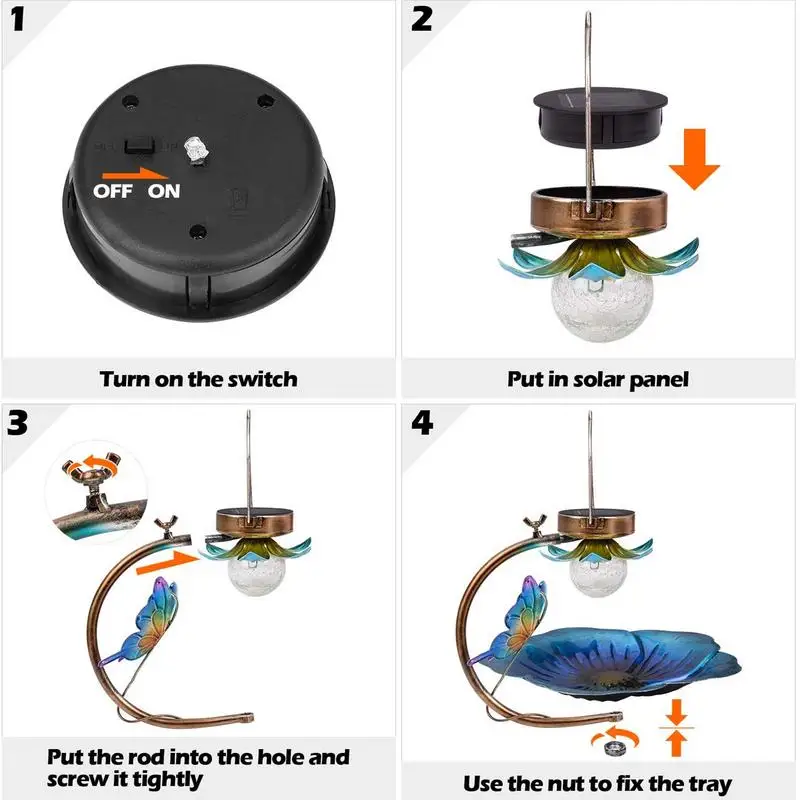 1

OFF ON

Turn on the switch

2

Put in solar panel

3

Put the rod into the hole and screw it tightly

4

Use the nut to fix the tray