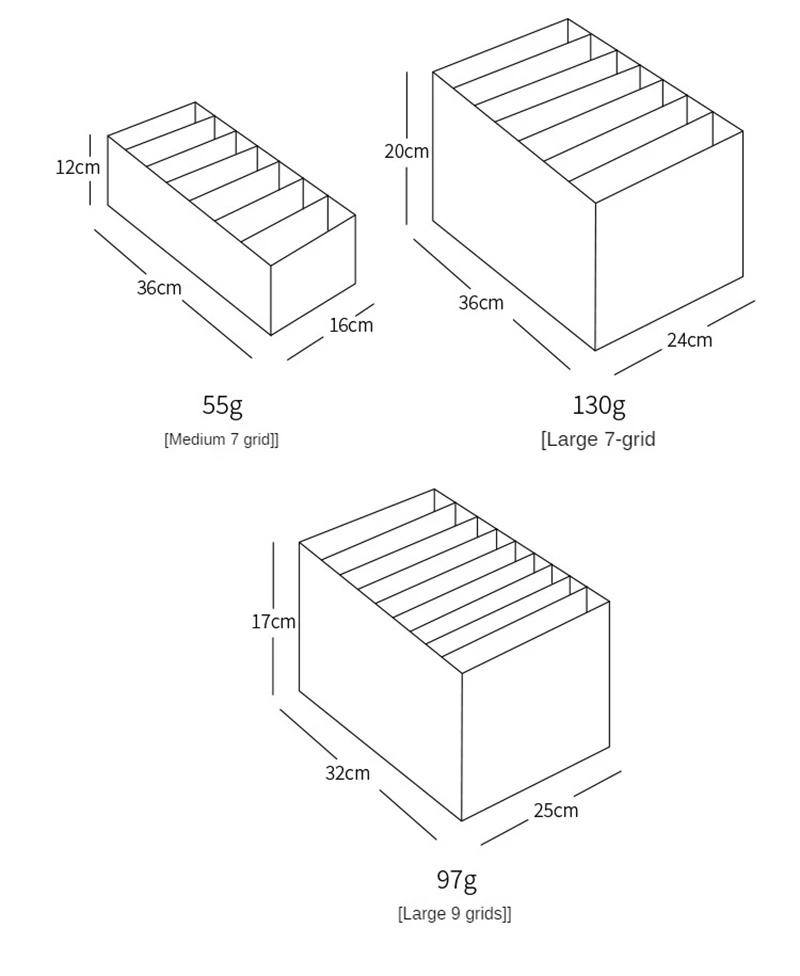 12cm
36cm
16cm
55g
[Medium 7 grid]]

20cm
36cm
24cm
130g
[Large 7-grid

17cm
32cm
25cm
97g
[Large 9 grids]]