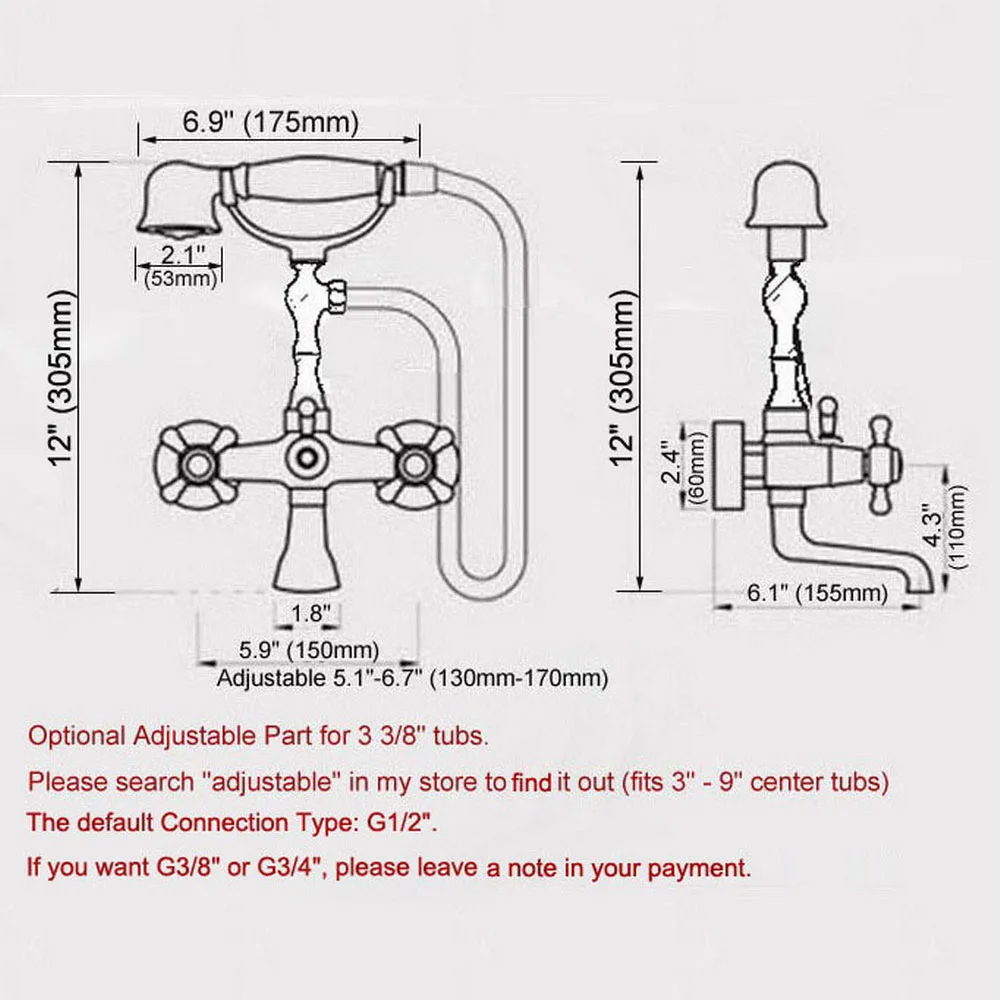 6.9" (175mm)

2.1"
(53mm)

12" (305mm)

1.8"

5.9" (150mm)

Adjustable 5.1"-6.7" (130mm-170mm)

12" (305mm)

2.4"
(60mm)

4.3"
(110mm)

6.1" (155mm)

Optional Adjustable Part for 3 3/8" tubs.

Please search "adjustable" in my store to find it out (fits 3" - 9" center tubs)

The default Connection Type: G1/2".

If you want G3/8" or G3/4", please leave a note in your payment.