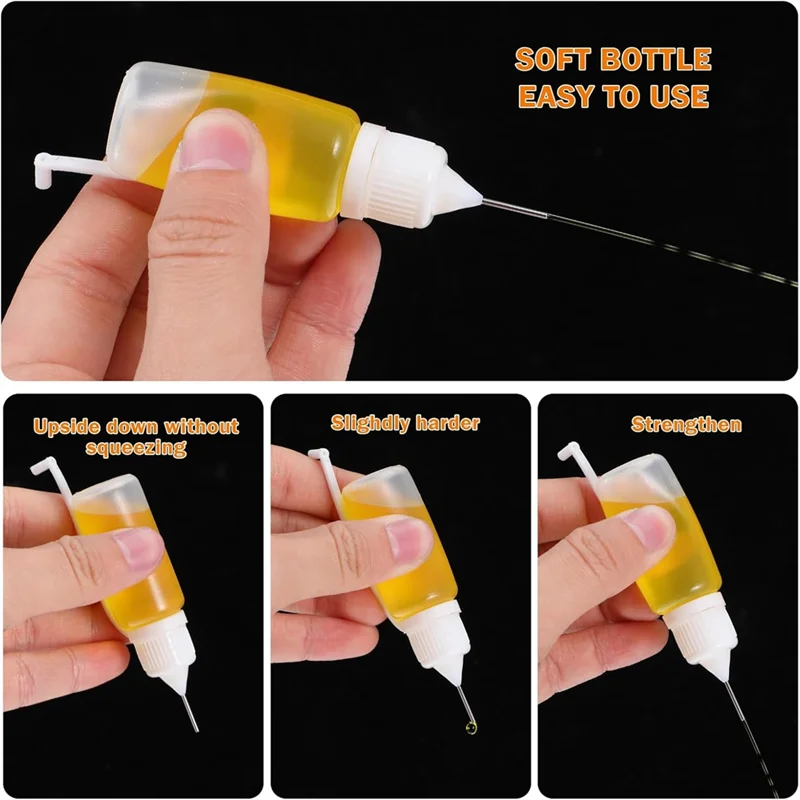 SOFT BOTTLE
EASY TO USE

Upside down without squeezing

Slighdly harder

Strengthen