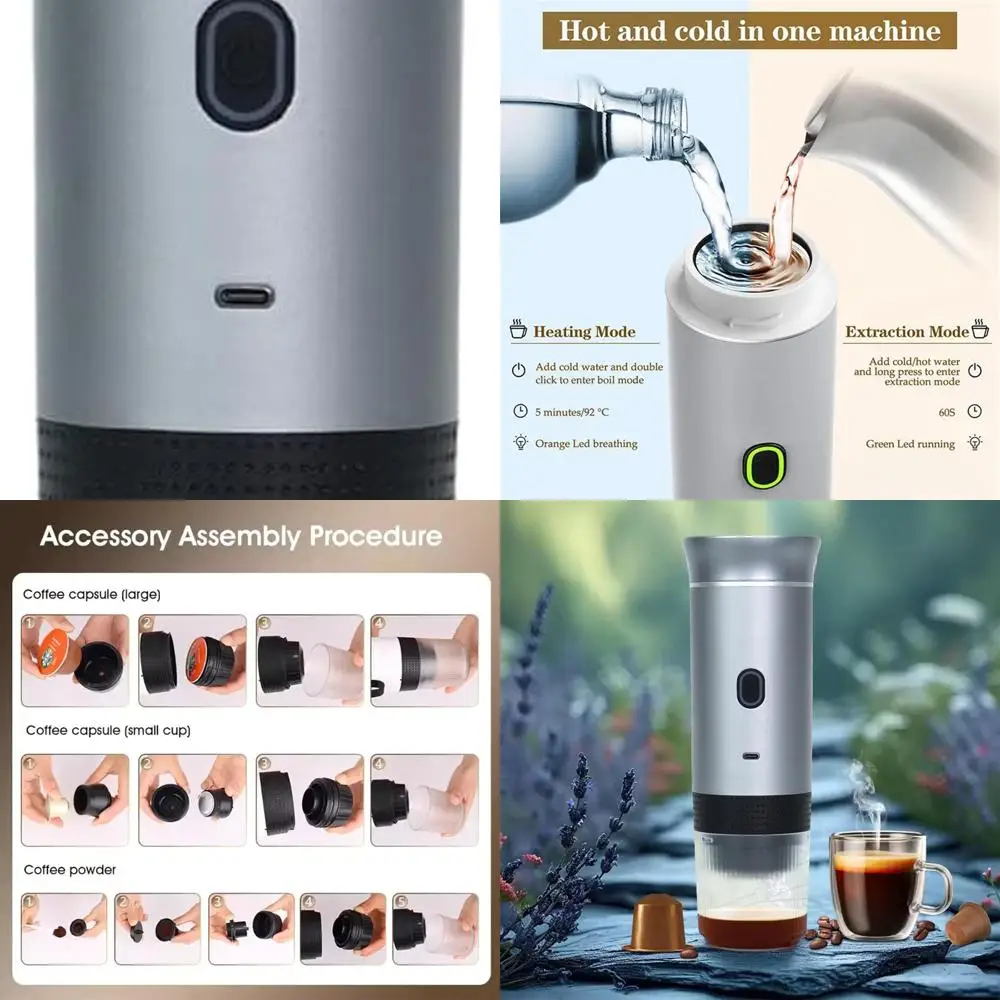 Hot and cold in one machine

Heating Mode

Add cold water and double click to enter boil mode

5 minutes/92 °C

Orange Led breathing

Extraction Mode

Add cold/hot water and long press to enter extraction mode

60S

Green Led running

Accessory Assembly Procedure

Coffee capsule (large)

1 2 3 4

Coffee capsule (small cup)

1 2 3 4

Coffee powder

1 2 3 4 5