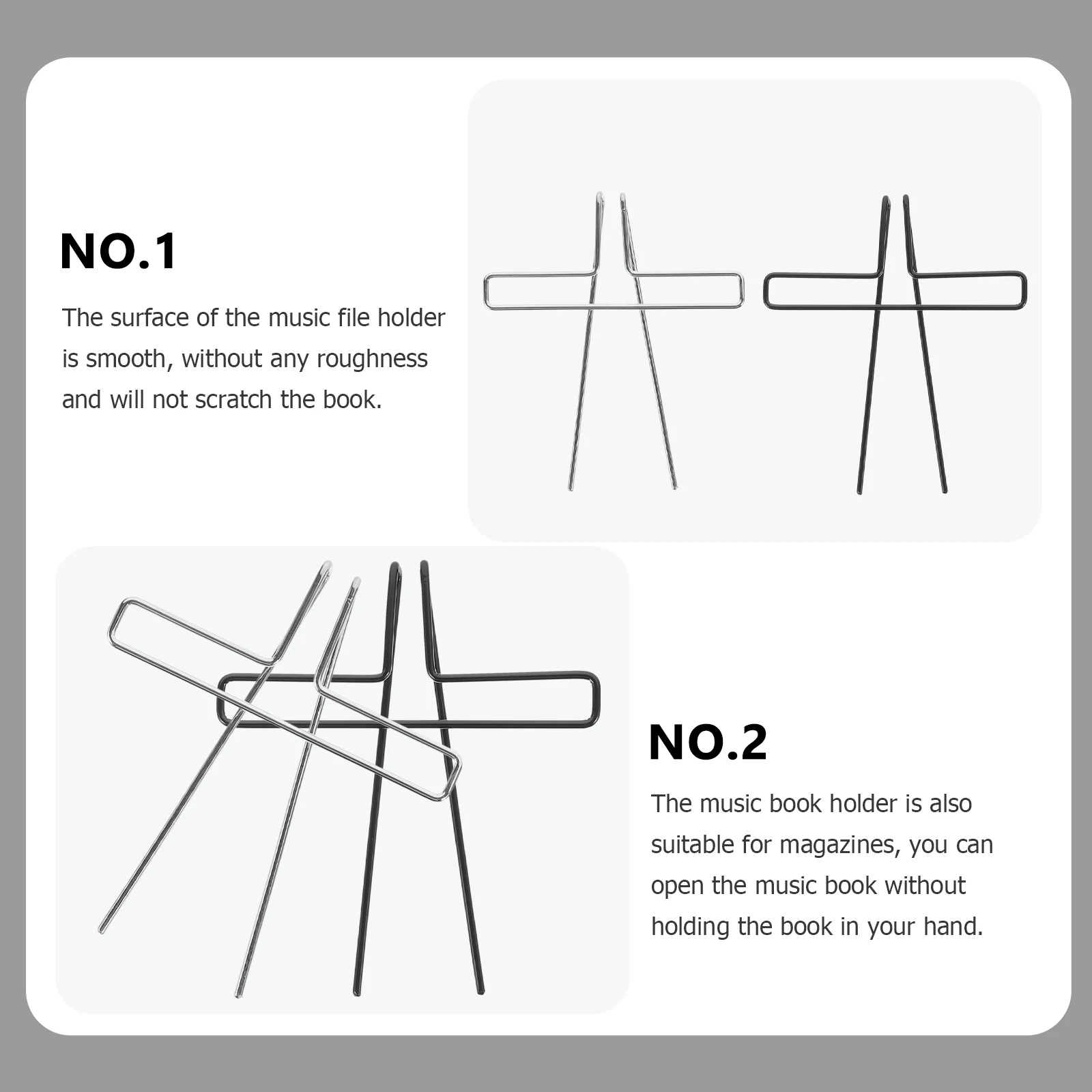 NO.1

The surface of the music file holder is smooth, without any roughness and will not scratch the book.

NO.2

The music book holder is also suitable for magazines, you can open the music book without holding the book in your hand.