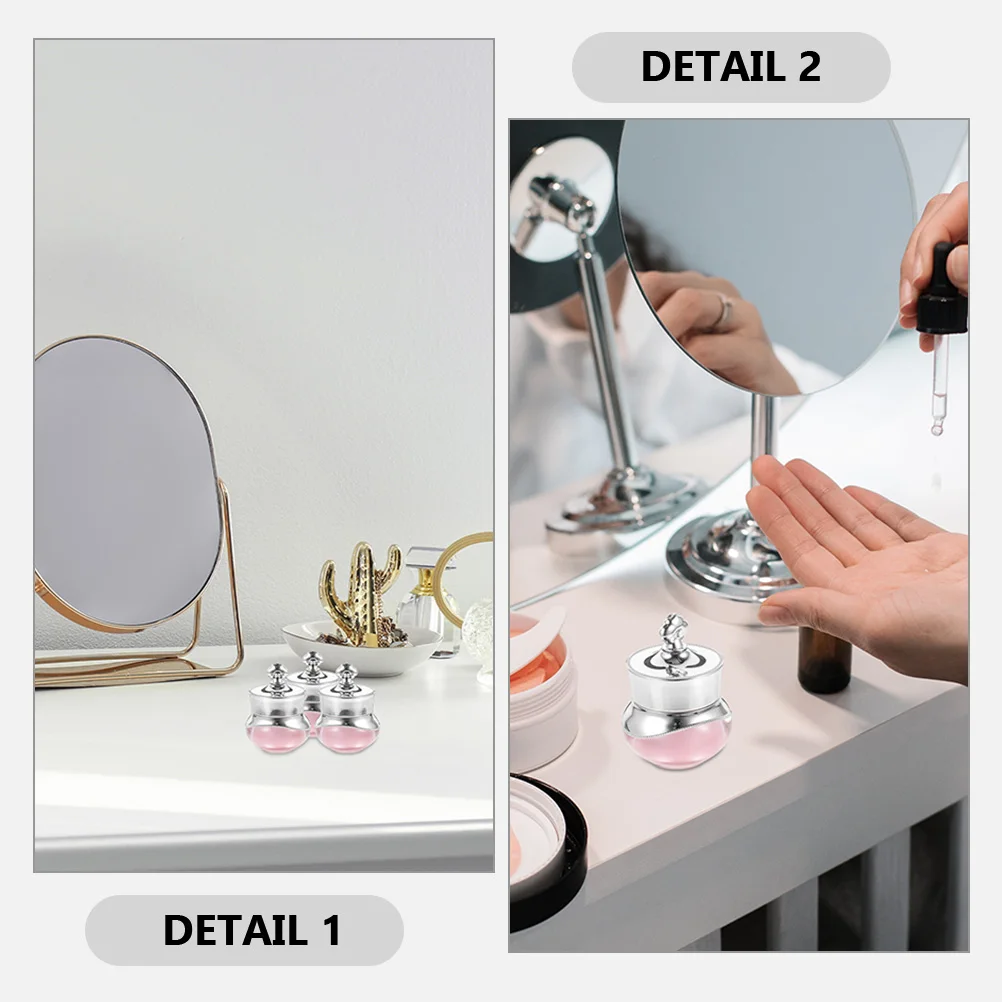 DETAIL 2

DETAIL 1