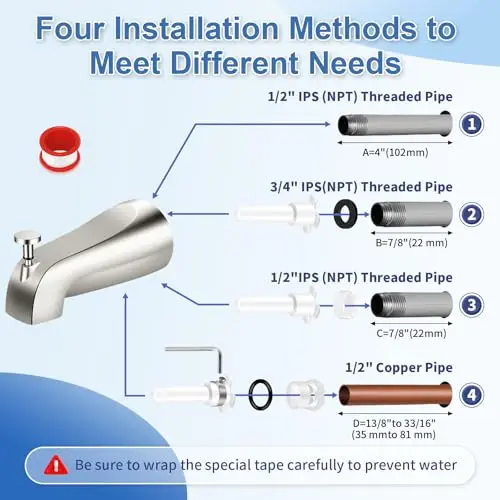 Four Installation Methods to Meet Different Needs

1/2" IPS (NPT) Threaded Pipe

1

A=4"(102mm)

3/4" IPS(NPT) Threaded Pipe

2

B=7/8"(22 mm)

1/2"IPS (NPT) Threaded Pipe

3

C=7/8"(22mm)

1/2" Copper Pipe

4

D=13/8"to 33/16" (35 mmto 81 mm)

Be sure to wrap the special tape carefully to prevent water