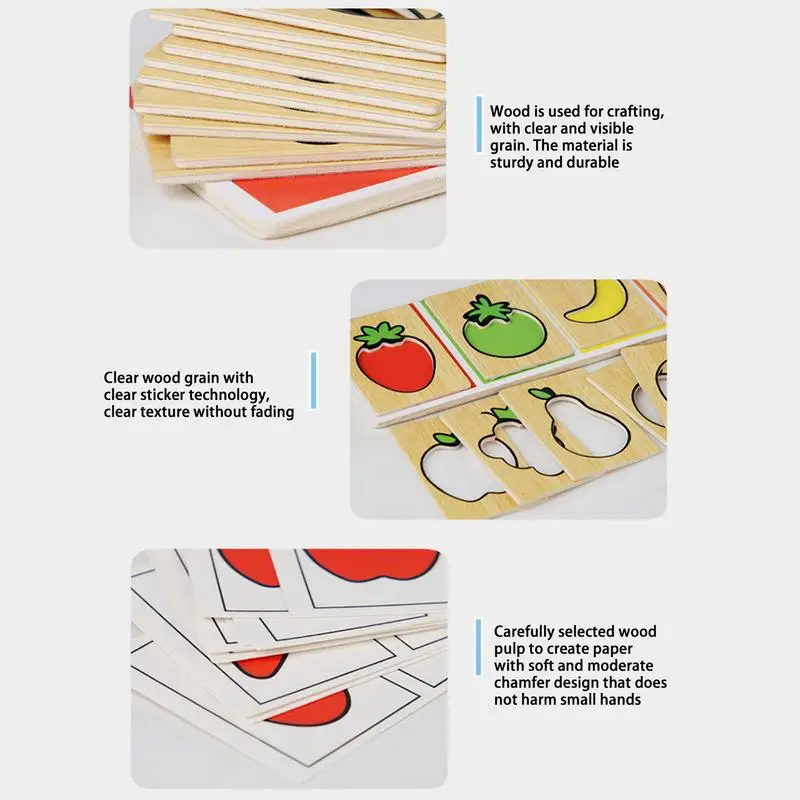 Wood is used for crafting, with clear and visible grain. The material is sturdy and durable

Clear wood grain with clear sticker technology, clear texture without fading

Carefully selected wood pulp to create paper with soft and moderate chamfer design that does not harm small hands