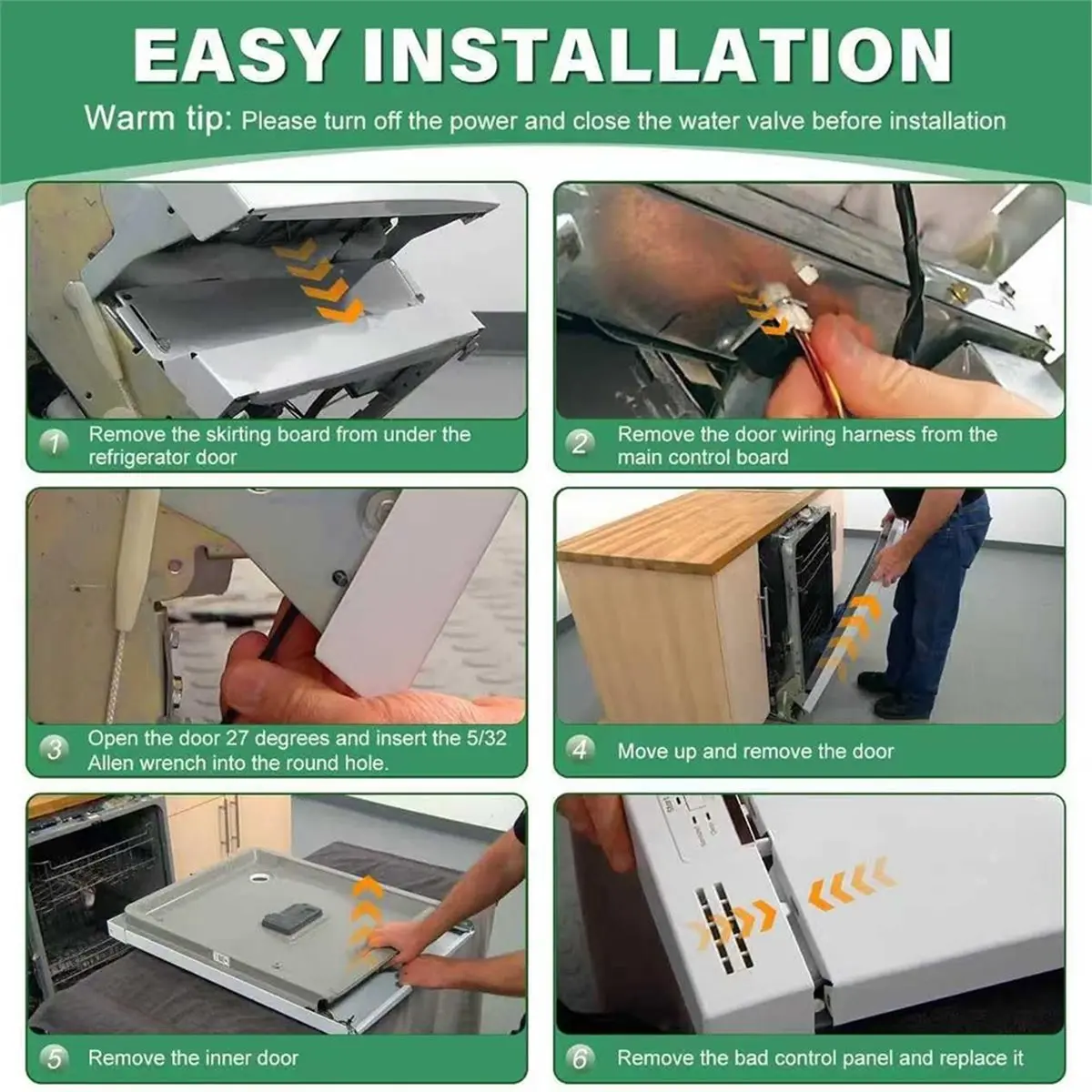 EASY INSTALLATION

Warm tip: Please turn off the power and close the water valve before installation

1 Remove the skirting board from under the refrigerator door

2 Remove the door wiring harness from the main control board

3 Open the door 27 degrees and insert the 5/32 Allen wrench into the round hole.

4 Move up and remove the door

5 Remove the inner door

6 Remove the bad control panel and replace it