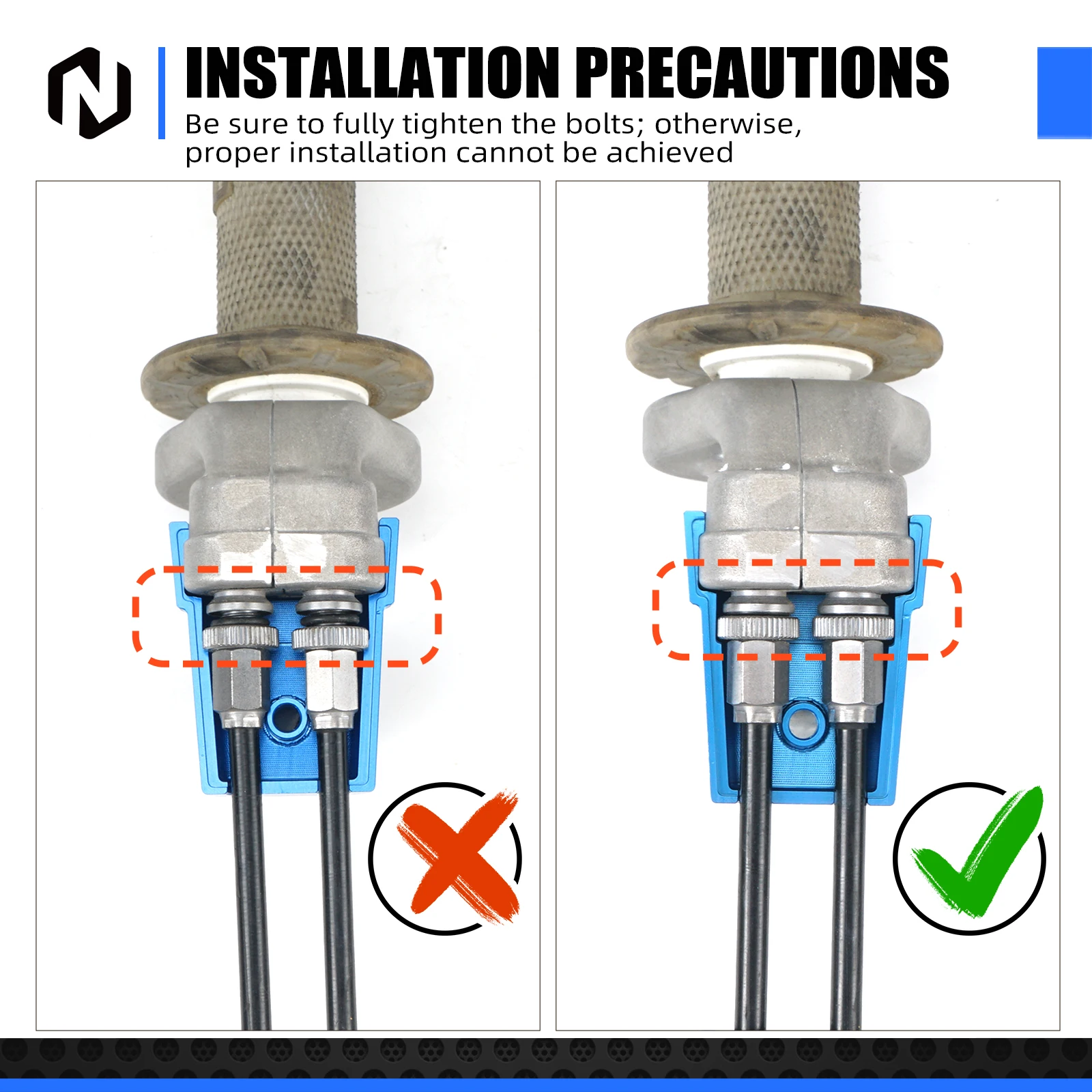 INSTALLATION PRECAUTIONS
Be sure to fully tighten the bolts; otherwise, proper installation cannot be achieved