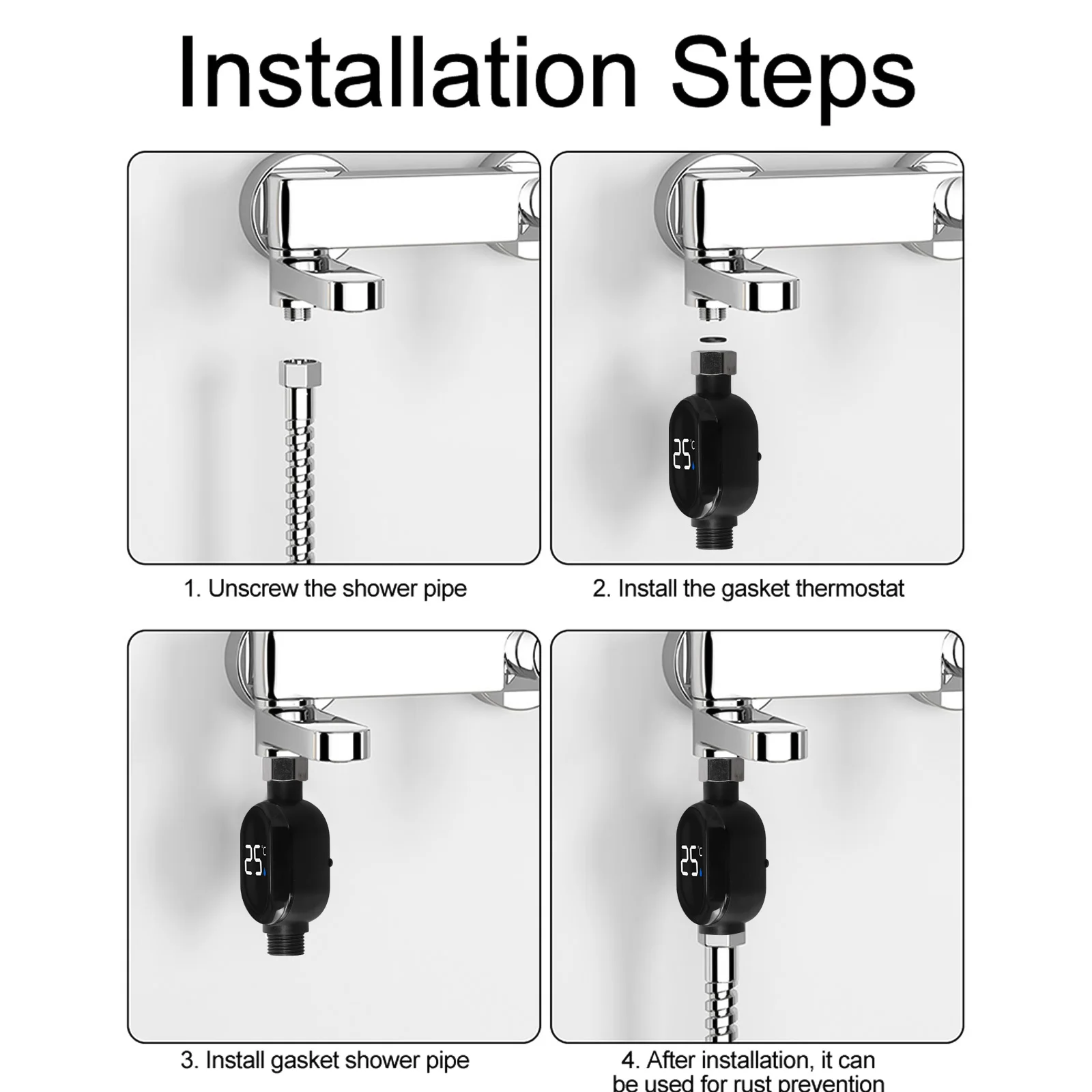 Installation Steps

25°C

1. Unscrew the shower pipe

2. Install the gasket thermostat

25°C

25°C

3. Install gasket shower pipe

4. After installation, it can be used for rust prevention