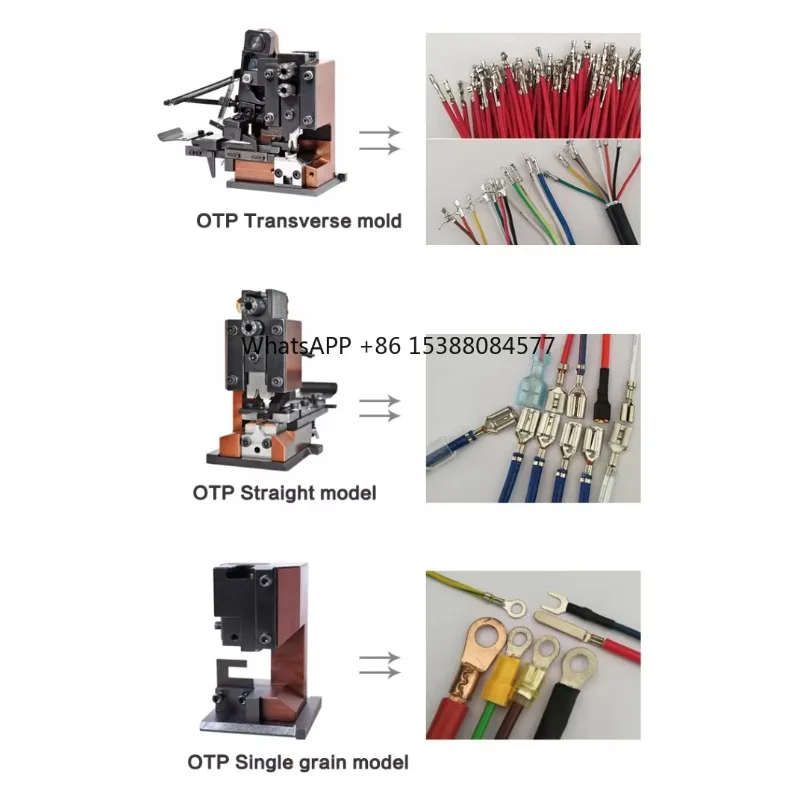 OTP Transverse mold

WhatsAPP +86 15388084577

OTP Straight model

OTP Single grain model