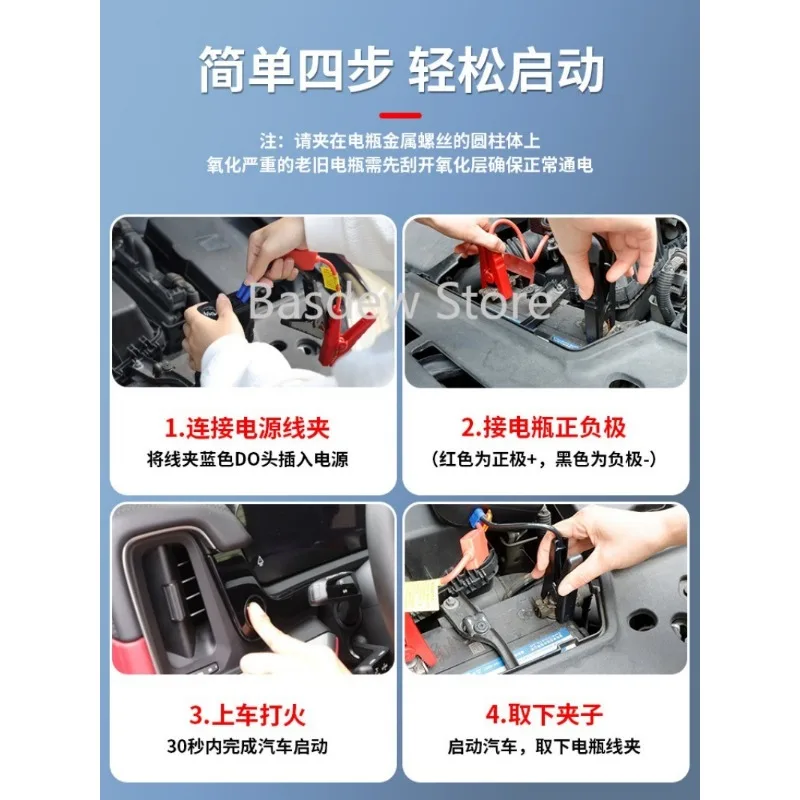 简单四步 轻松启动

注：请夹在电瓶金属螺丝的圆柱体上
氧化严重的老旧电瓶需先刮开氧化层确保正常通电

1.连接电源线夹
将线夹蓝色DO头插入电源

2.接电瓶正负极
(红色为正极+，黑色为负极-)

3.上车打火
30秒内完成汽车启动

4.取下夹子
启动汽车，取下电瓶线夹

Basdew Store