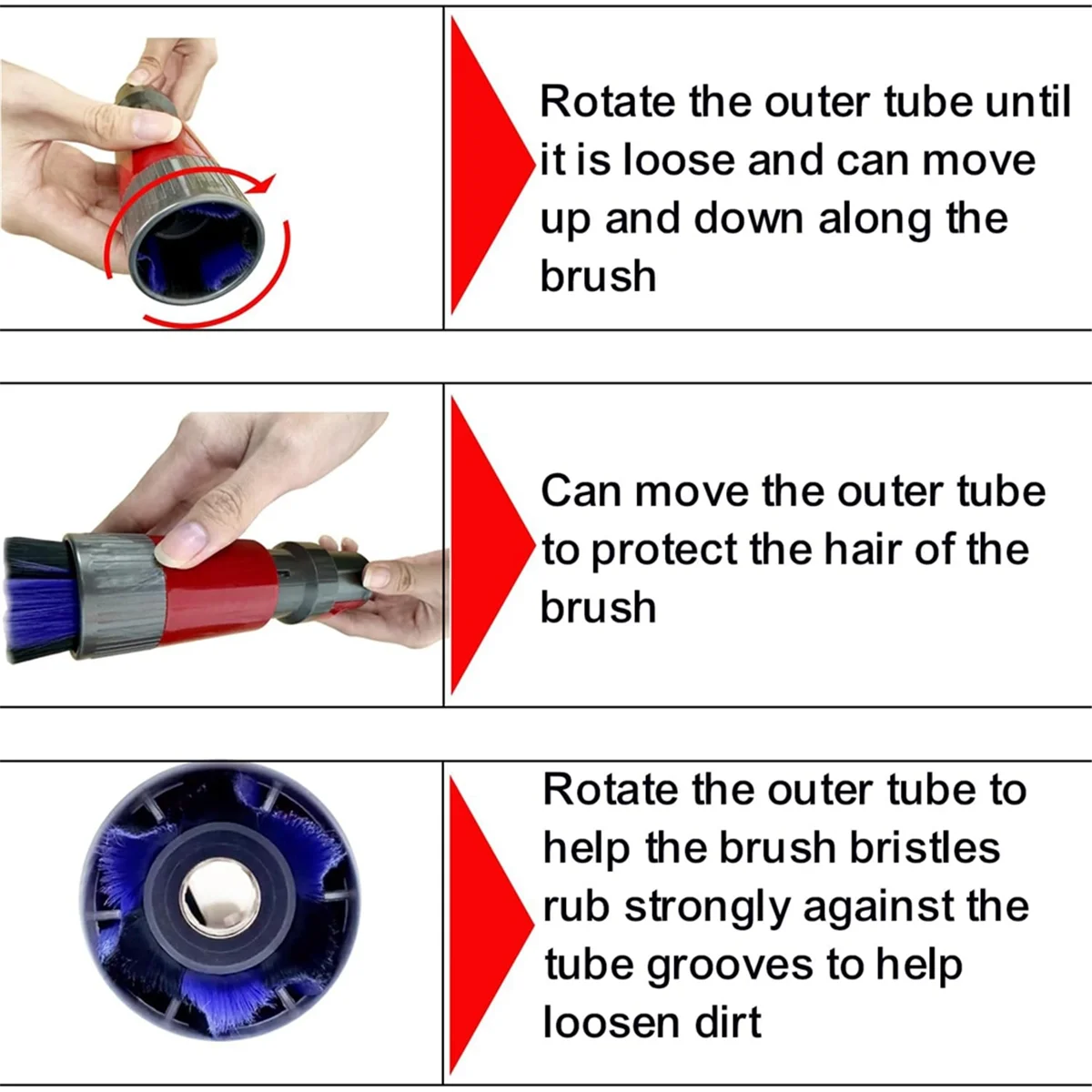 Rotate the outer tube until it is loose and can move up and down along the brush

Can move the outer tube to protect the hair of the brush

Rotate the outer tube to help the brush bristles rub strongly against the tube grooves to help loosen dirt