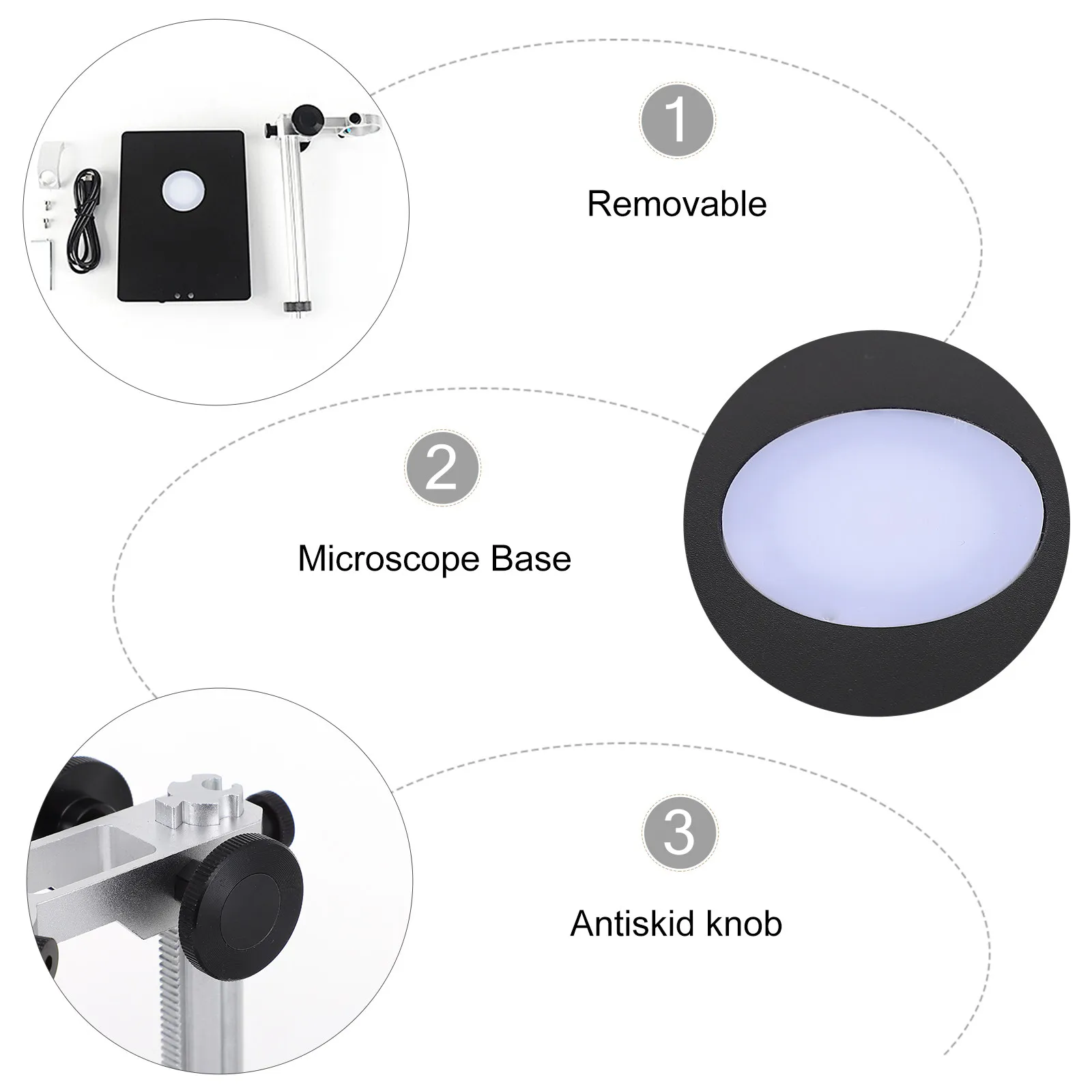 1

Removable

2

Microscope Base

3

Antiskid knob