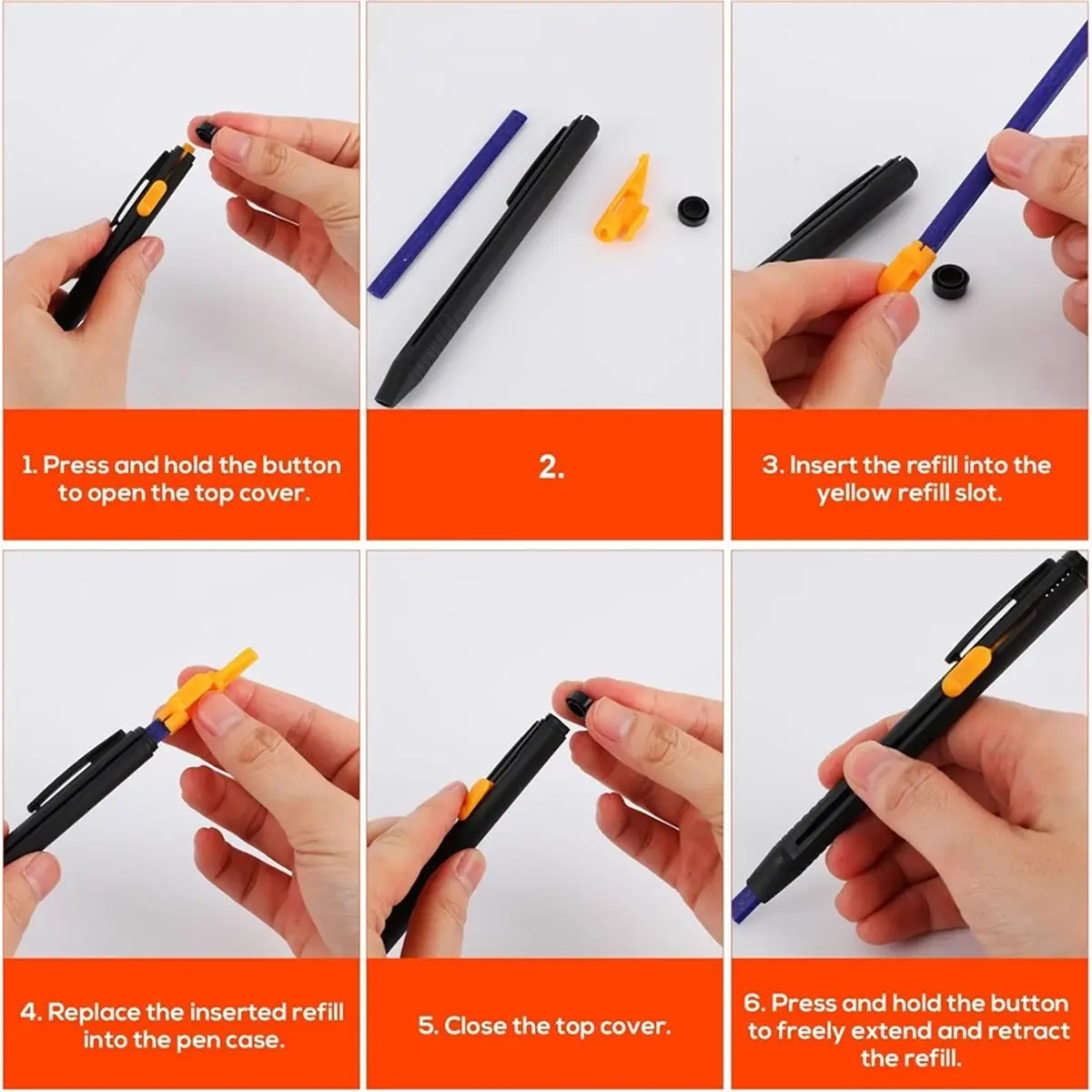 1. Press and hold the button to open the top cover.

2.

3. Insert the refill into the yellow refill slot.

4. Replace the inserted refill into the pen case.

5. Close the top cover.

6. Press and hold the button to freely extend and retract the refill.