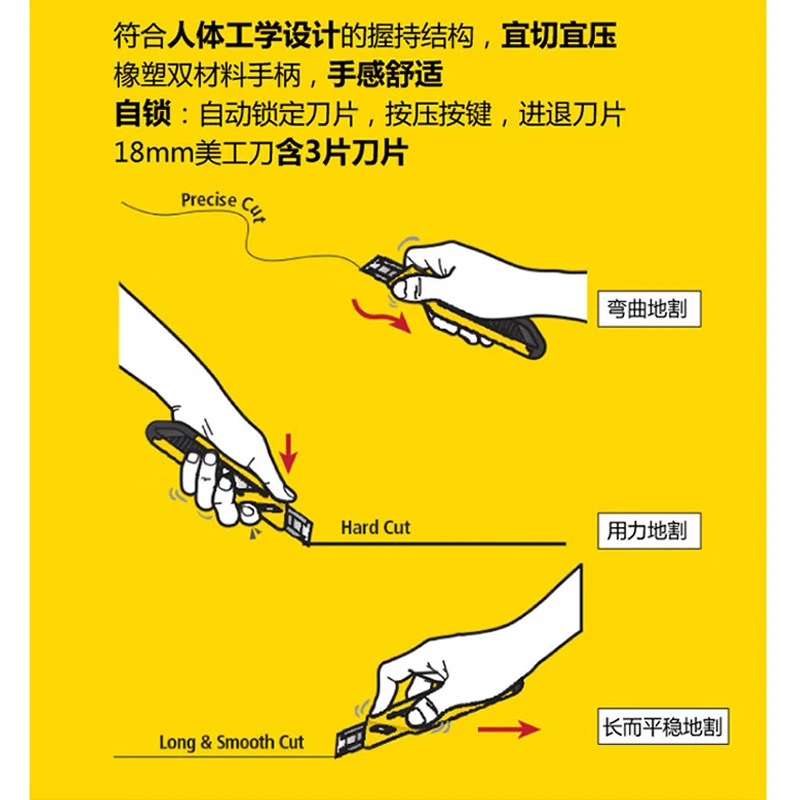 符合人体工学设计的握持结构，宜切宜压
橡塑双材料手柄，手感舒适
自锁：自动锁定刀片，按压按键，进退刀片
18mm美工刀含3片刀片

Precise Cut

弯曲地割

Hard Cut

用力地割

Long & Smooth Cut

长而平稳地割