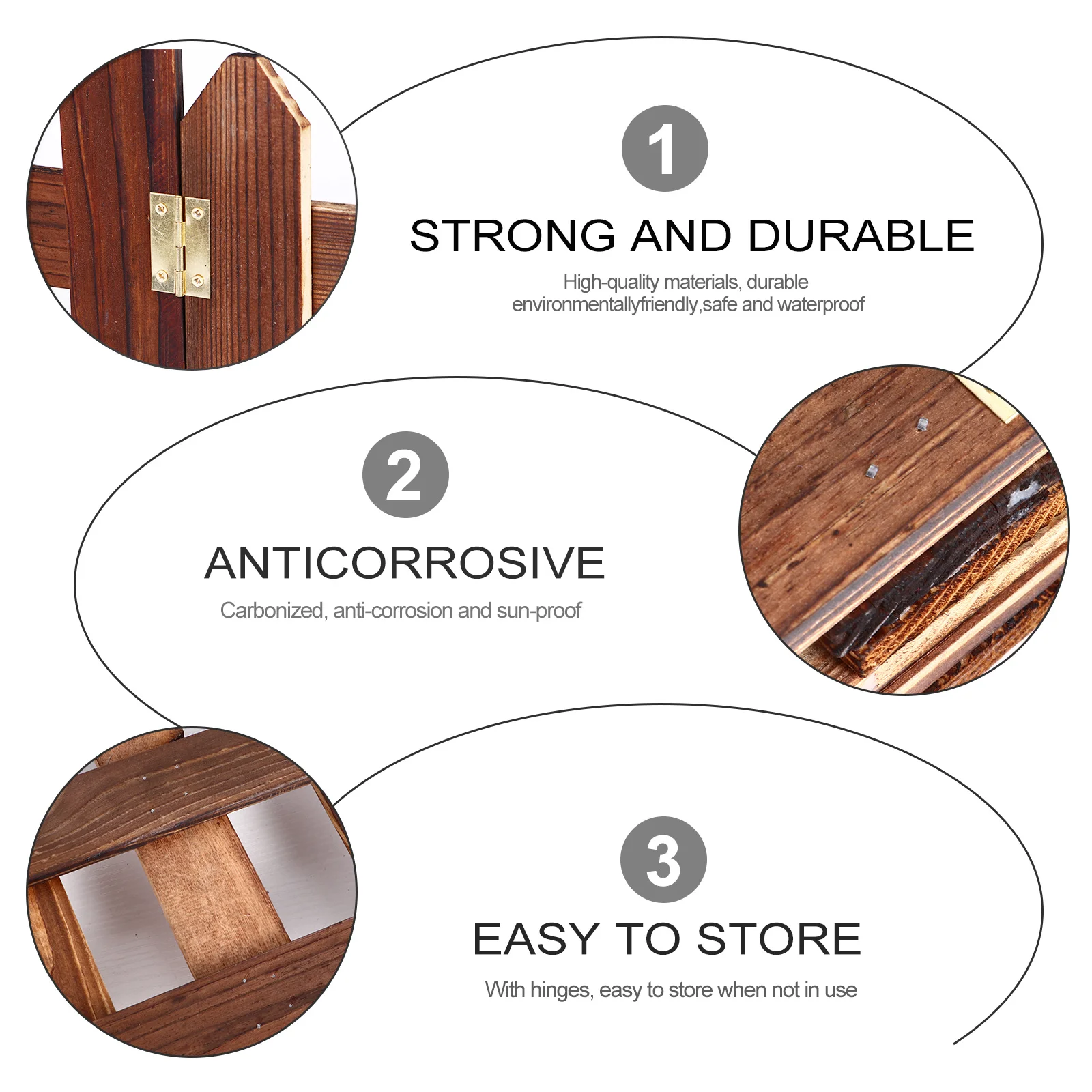 1

STRONG AND DURABLE

High-quality materials, durable environmentallyfriendly,safe and waterproof

2

ANTICORROSIVE

Carbonized, anti-corrosion and sun-proof

3

EASY TO STORE

With hinges, easy to store when not in use