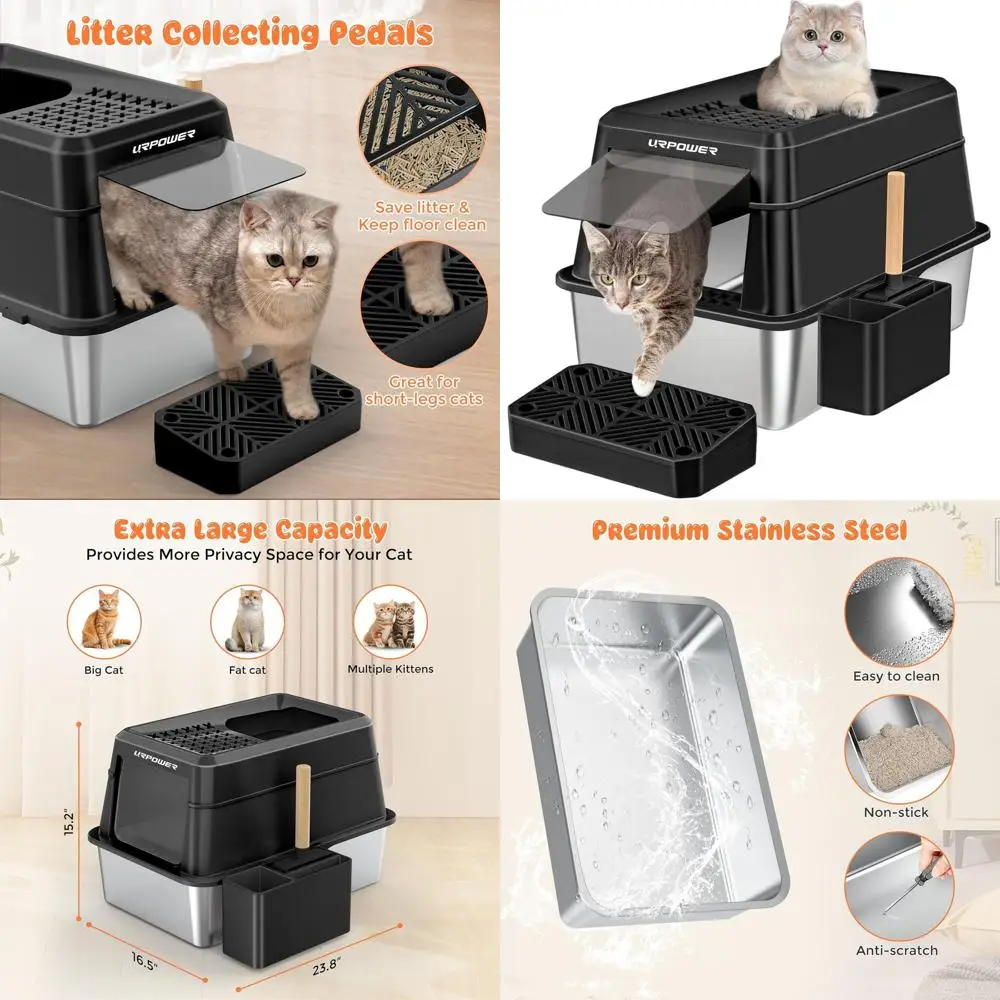 Litter Collecting Pedals

URPOWER

Save litter & Keep floor clean

Great for short-legs cats

URPOWER

Extra Large Capacity

Provides More Privacy Space for Your Cat

Big Cat

Fat cat

Multiple Kittens

URPOWER

15.2"

16.5"

23.8"

Premium Stainless Steel

Easy to clean

Non-stick

Anti-scratch