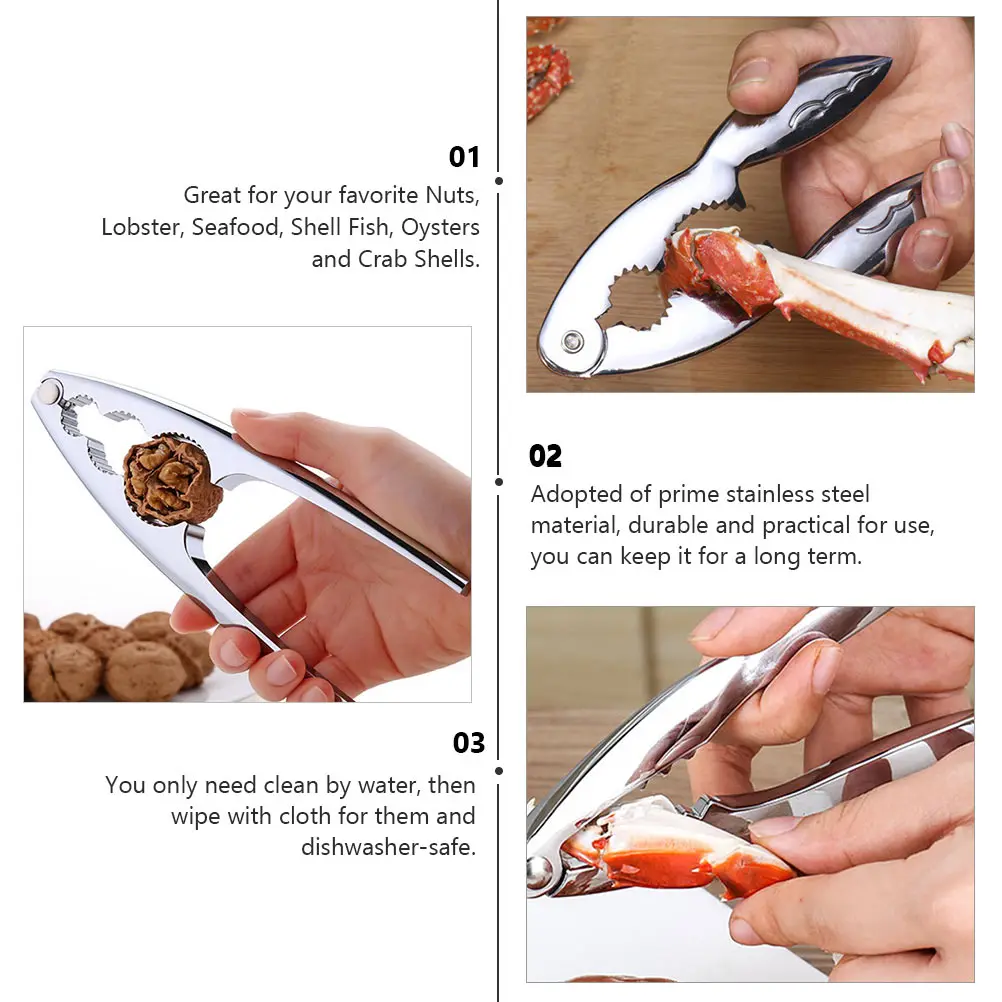 01

Great for your favorite Nuts, Lobster, Seafood, Shell Fish, Oysters and Crab Shells.

02

Adopted of prime stainless steel material, durable and practical for use, you can keep it for a long term.

03

You only need clean by water, then wipe with cloth for them and dishwasher-safe.