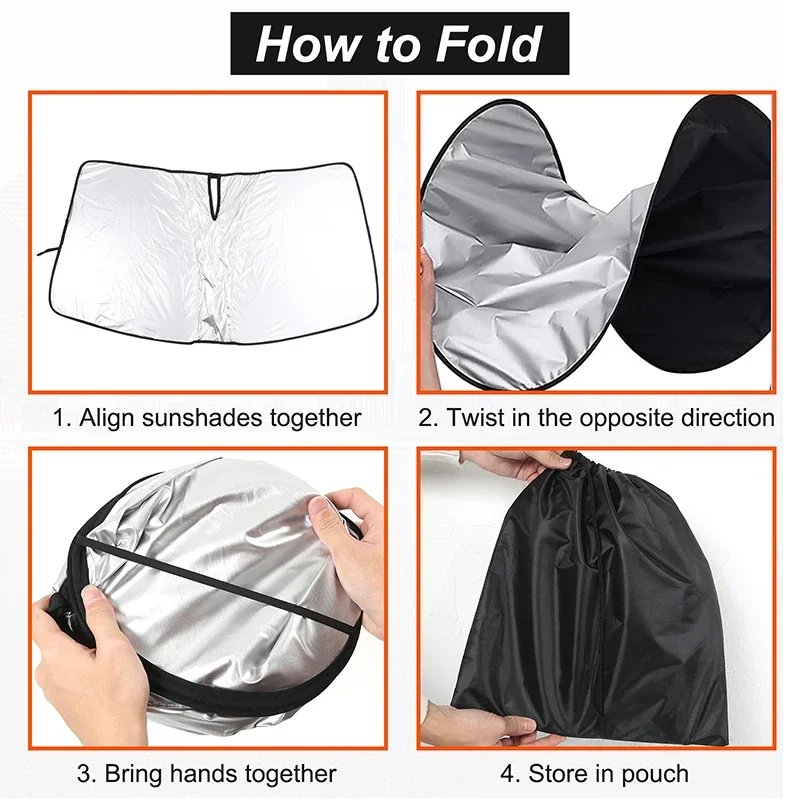 How to Fold

1. Align sunshades together

2. Twist in the opposite direction

3. Bring hands together

4. Store in pouch