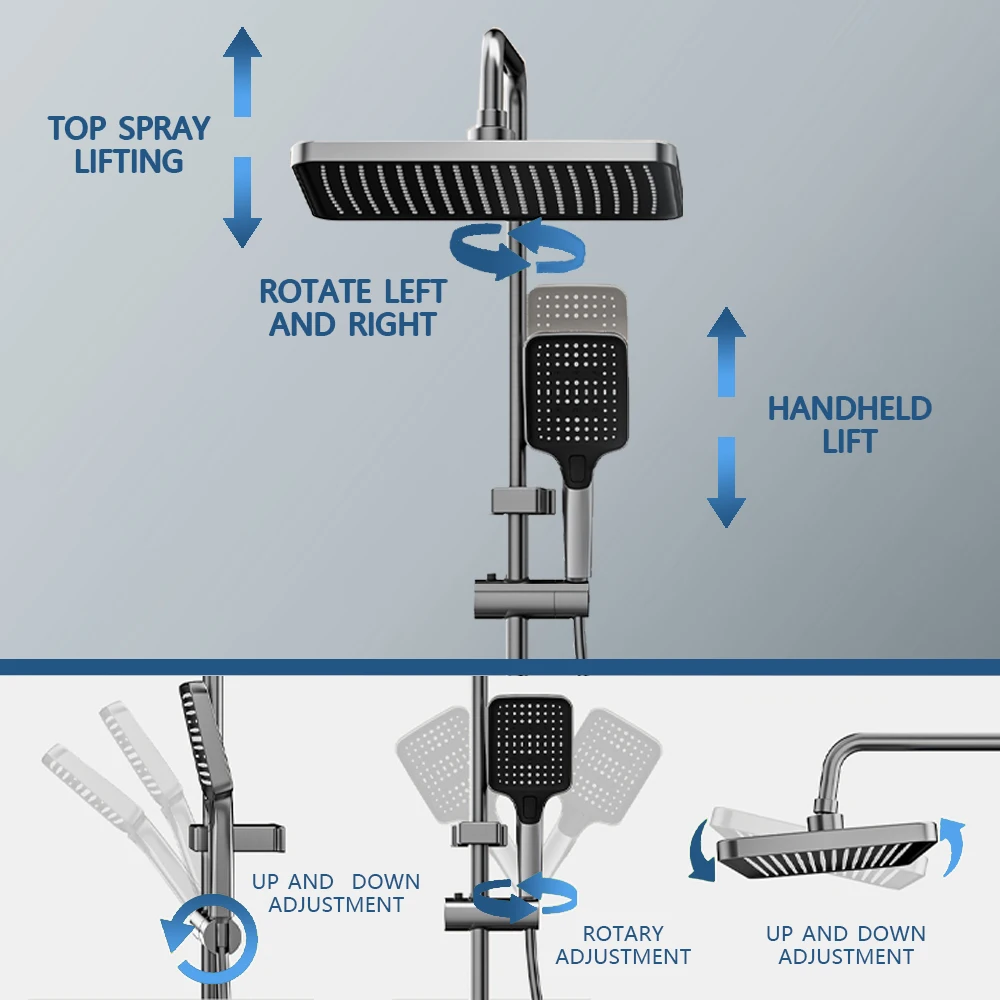 TOP SPRAY LIFTING

ROTATE LEFT AND RIGHT

HANDHELD LIFT

UP AND DOWN ADJUSTMENT

ROTARY ADJUSTMENT

UP AND DOWN ADJUSTMENT