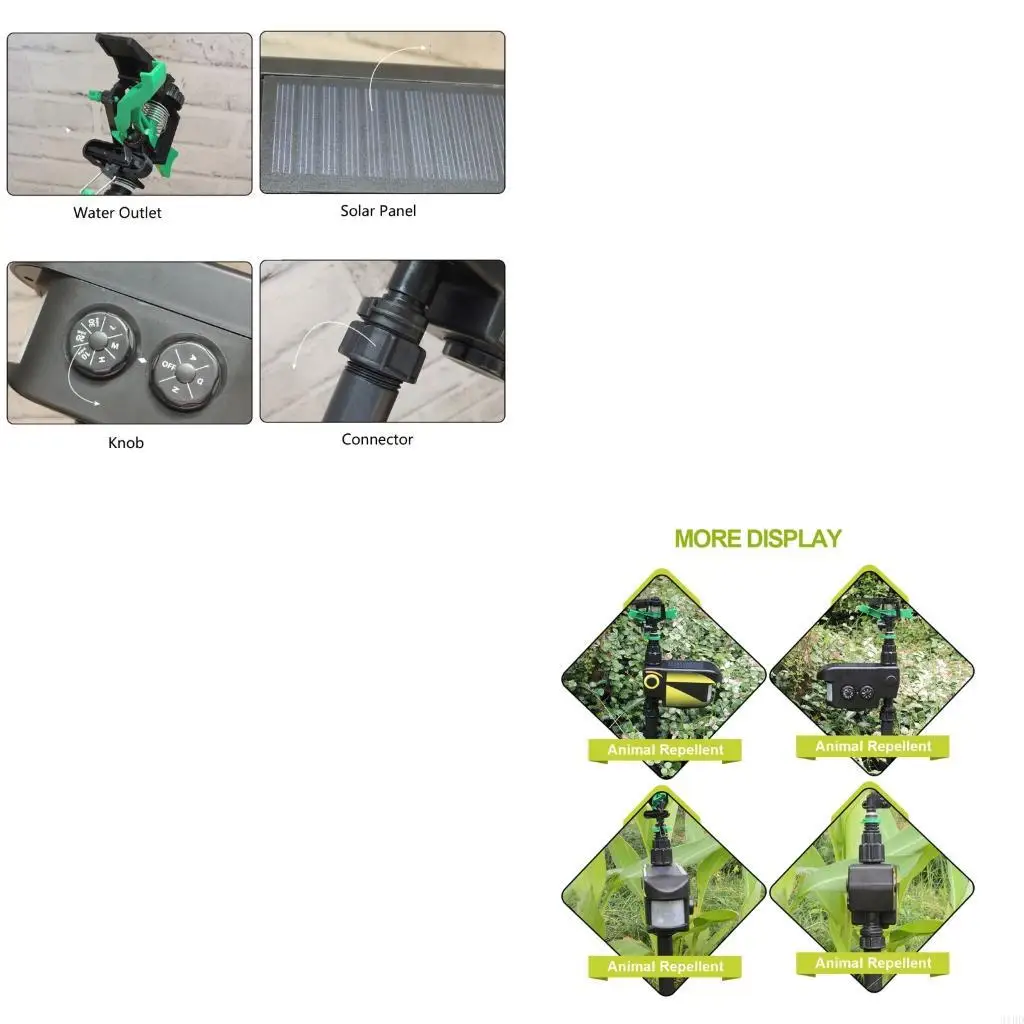 Water Outlet

Solar Panel

Knob

Connector

MORE DISPLAY

Animal Repellent

Animal Repellent

Animal Repellent

Animal Repellent