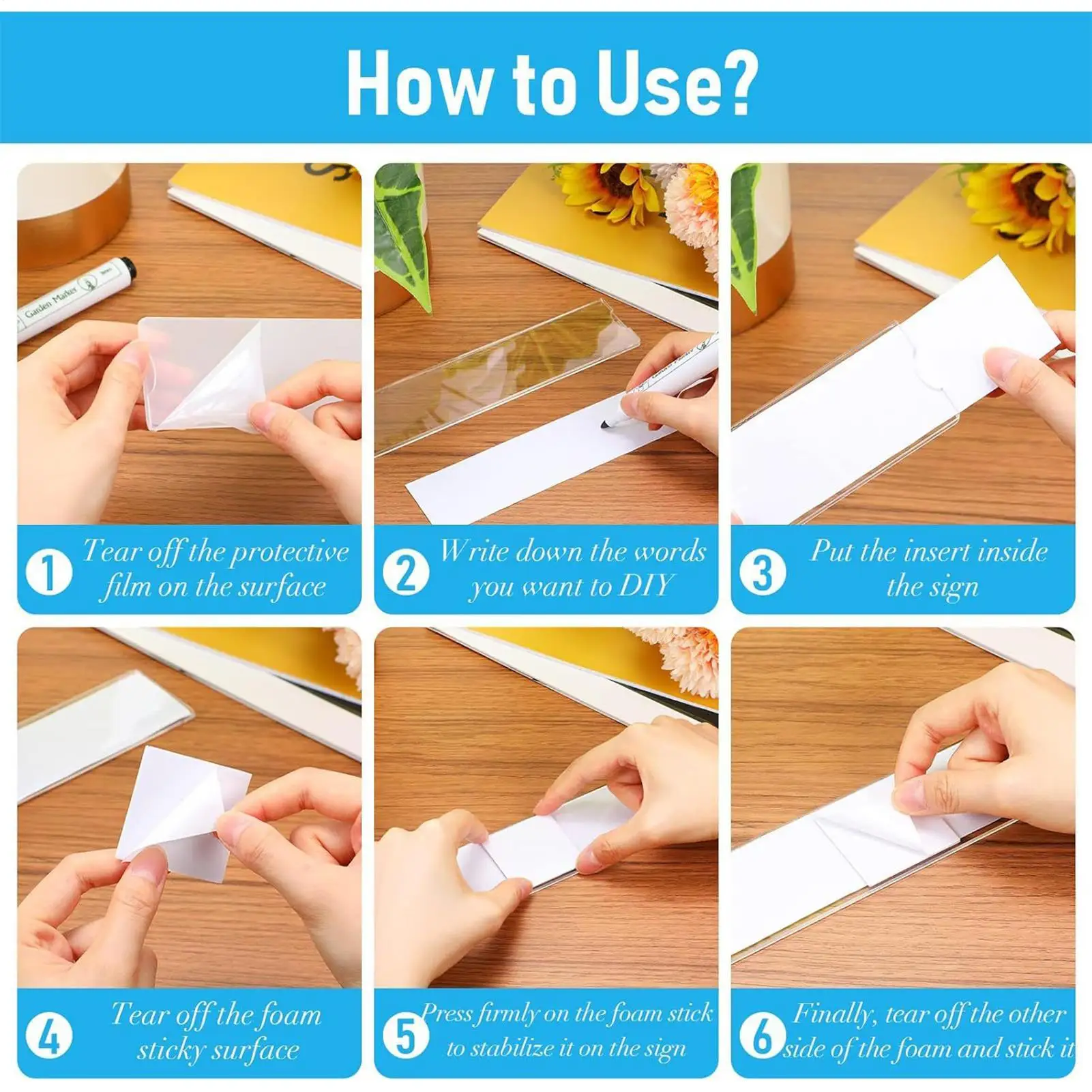 How to Use?

Garden Marker

1 Tear off the protective film on the surface

2 Write down the words you want to DIY

3 Put the insert inside the sign

4 Tear off the foam sticky surface

5 Press firmly on the foam stick to stabilize it on the sign

6 Finally, tear off the other side of the foam and stick it