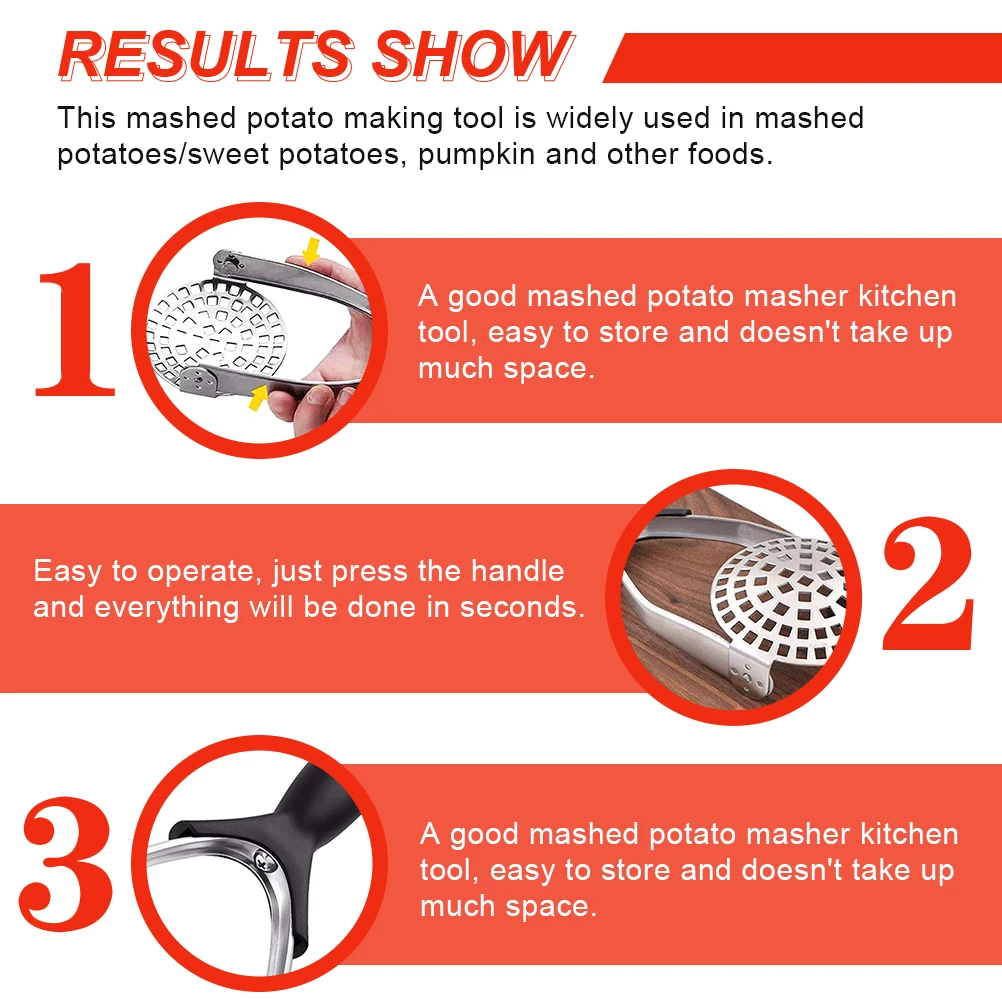 RESULTS SHOW

This mashed potato making tool is widely used in mashed potatoes/sweet potatoes, pumpkin and other foods.

1

A good mashed potato masher kitchen tool, easy to store and doesn't take up much space.

Easy to operate, just press the handle and everything will be done in seconds.

2

3

A good mashed potato masher kitchen tool, easy to store and doesn't take up much space.