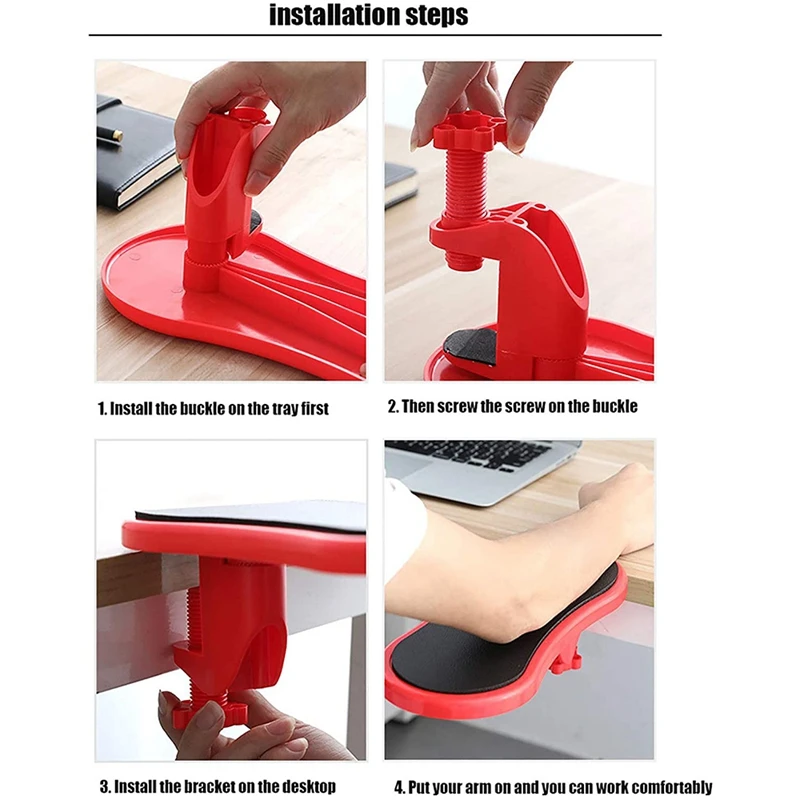 installation steps

1. Install the buckle on the tray first

2. Then screw the screw on the buckle

3. Install the bracket on the desktop

4. Put your arm on and you can work comfortably