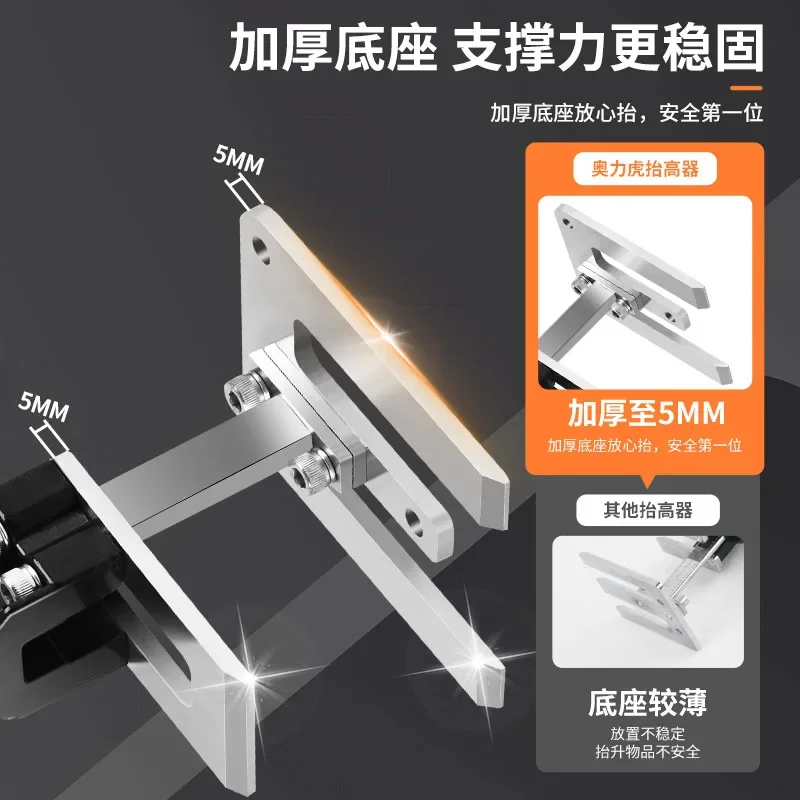 加厚底座 支撑力更稳固

加厚底座放心抬，安全第一位

5MM

5MM

奥力虎抬高器

加厚至5MM

加厚底座放心抬，安全第一位

其他抬高器

底座较薄

放置不稳定
抬升物品不安全