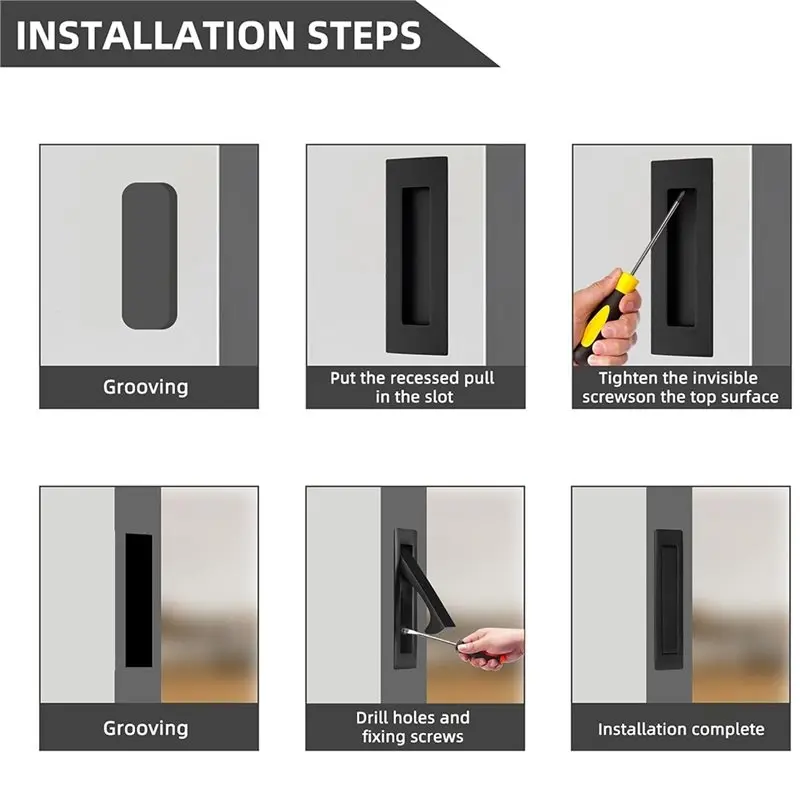 INSTALLATION STEPS

Grooving

Put the recessed pull in the slot

Tighten the invisible screwson the top surface

Grooving

Drill holes and fixing screws

Installation complete