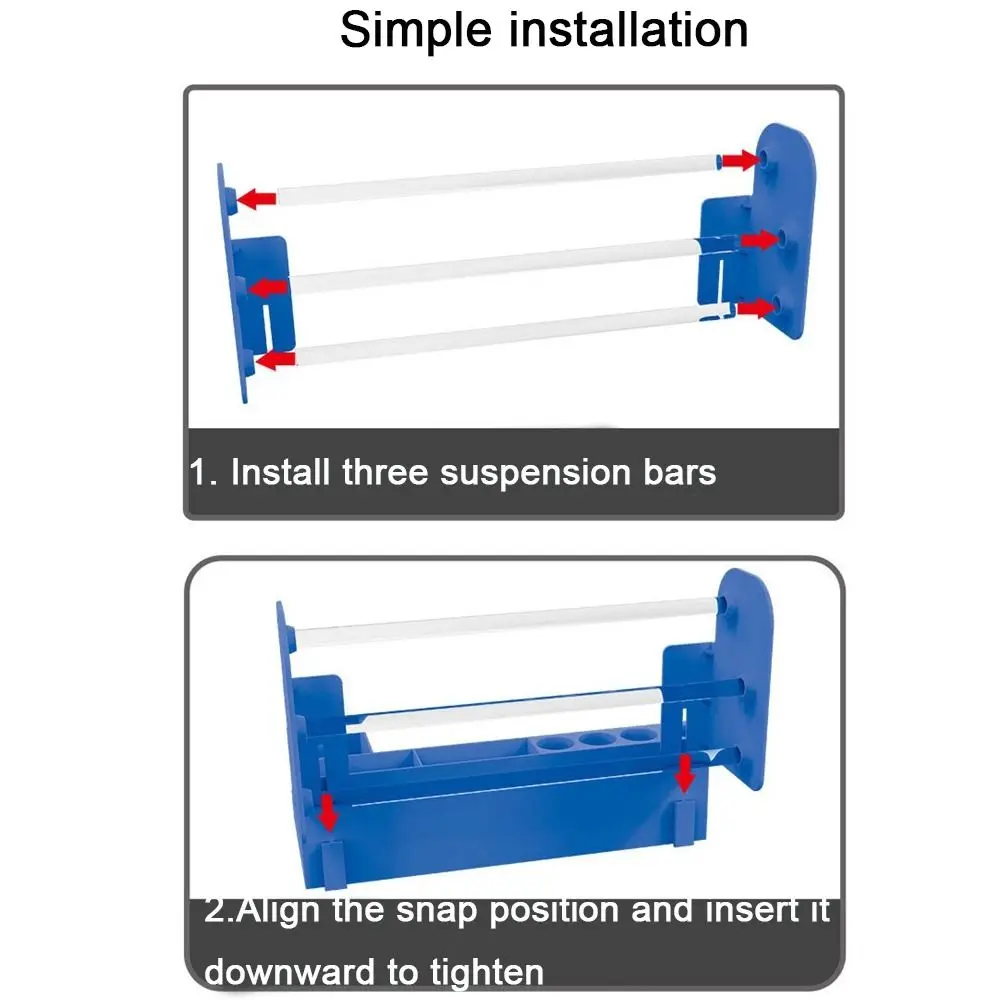 Simple installation

1. Install three suspension bars

2.Align the snap position and insert it downward to tighten