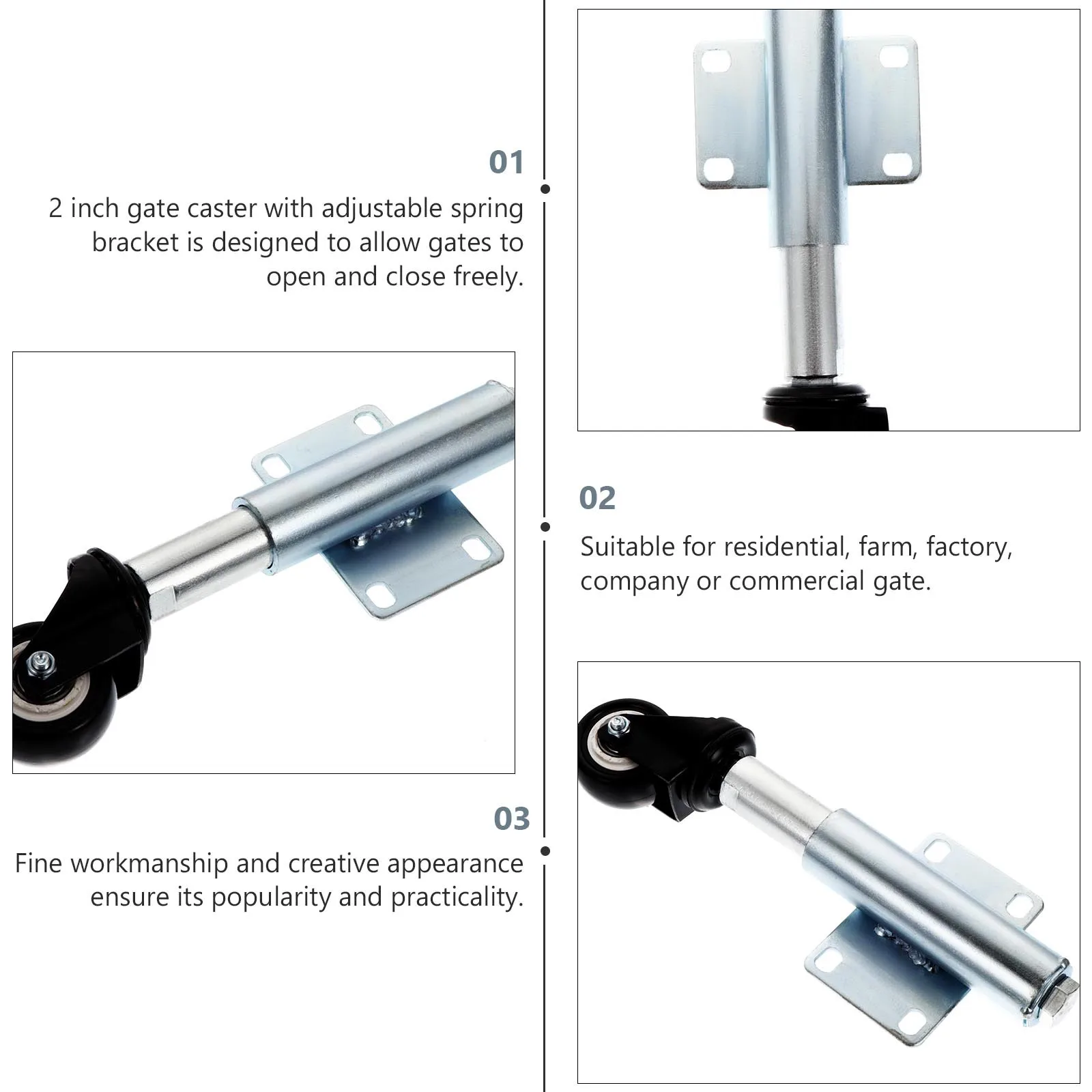 01

2 inch gate caster with adjustable spring bracket is designed to allow gates to open and close freely.

02

Suitable for residential, farm, factory, company or commercial gate.

03

Fine workmanship and creative appearance ensure its popularity and practicality.