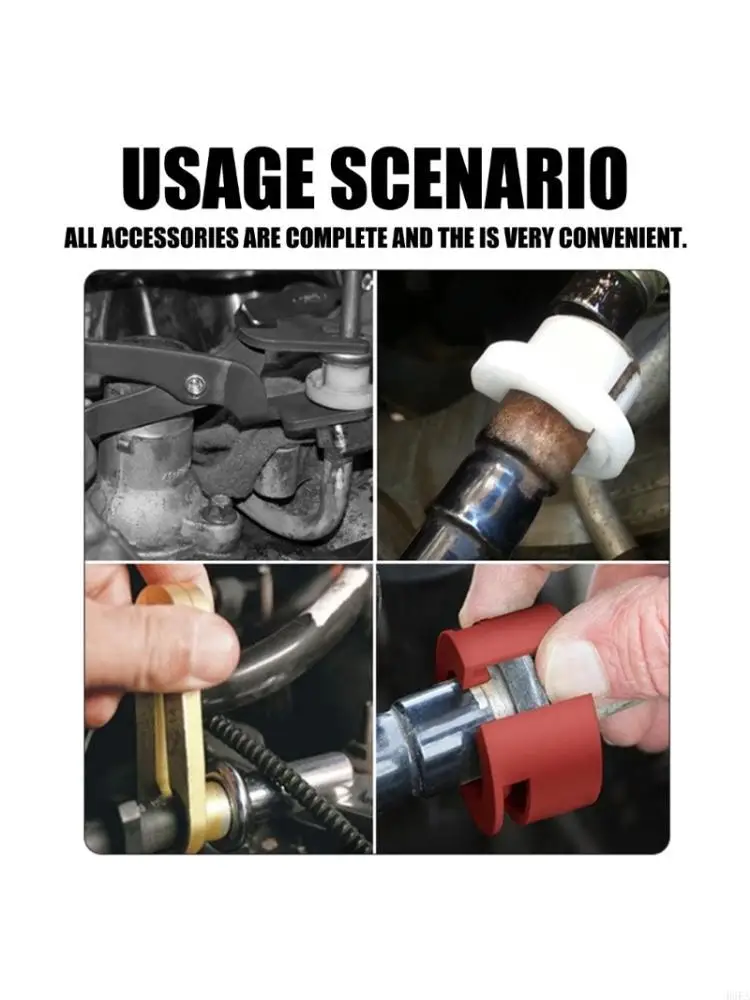 USAGE SCENARIO
ALL ACCESSORIES ARE COMPLETE AND THE IS VERY CONVENIENT.